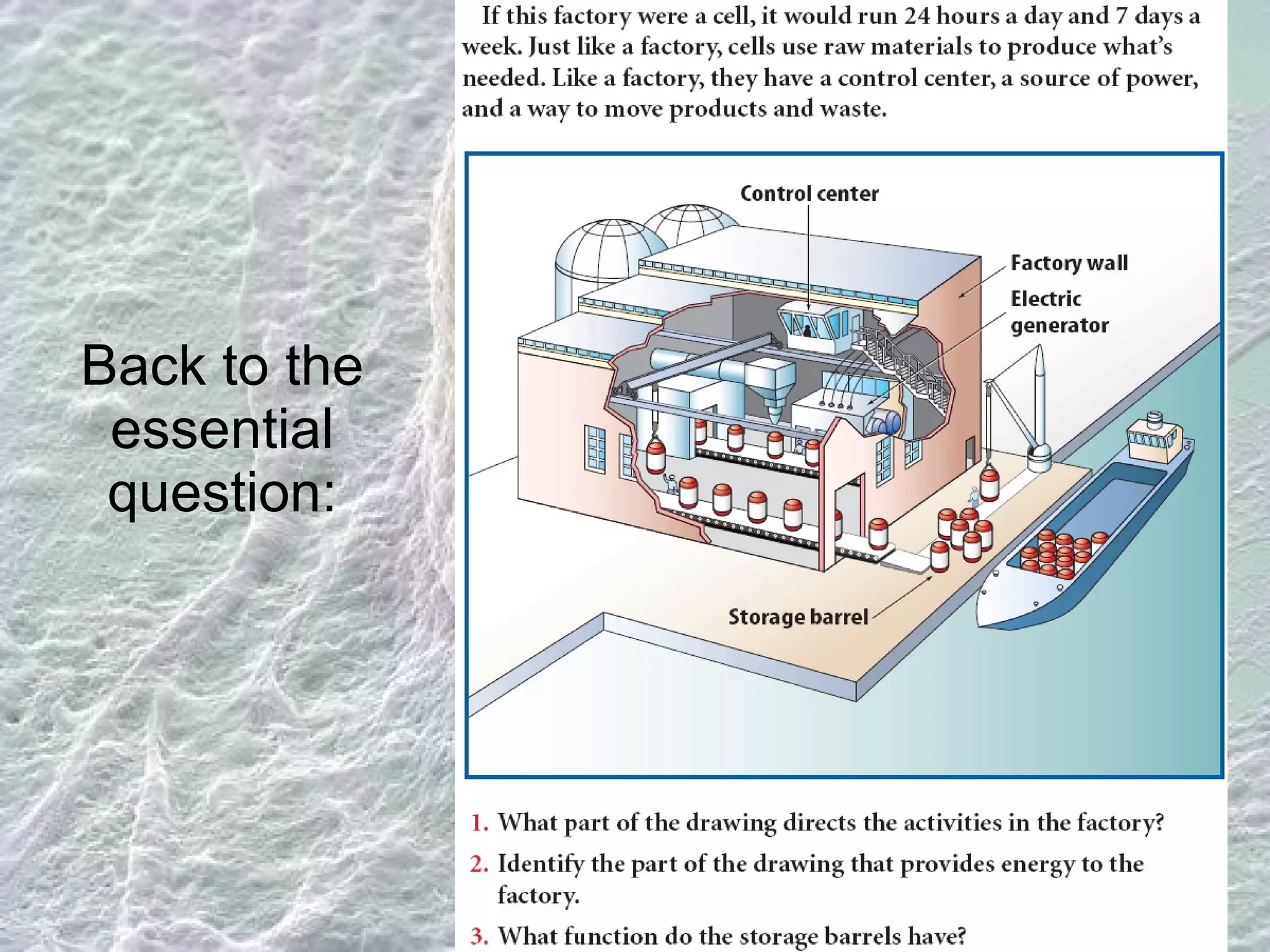 Back to the essential question:

If this factory were a cell, it would run 24 hours a day and 7 days a week. Just like a factory, cells use raw materials to produce what's needed. Like a factory, they have a control center, a source of power, and a way to move products and waste.

Control center

Factory wall

Electric generator

Storage barrel

1. What part of the drawing directs the activities in the factory?

2. Identify the part of the drawing that provides energy to the factory.

3. What function do the storage barrels have?