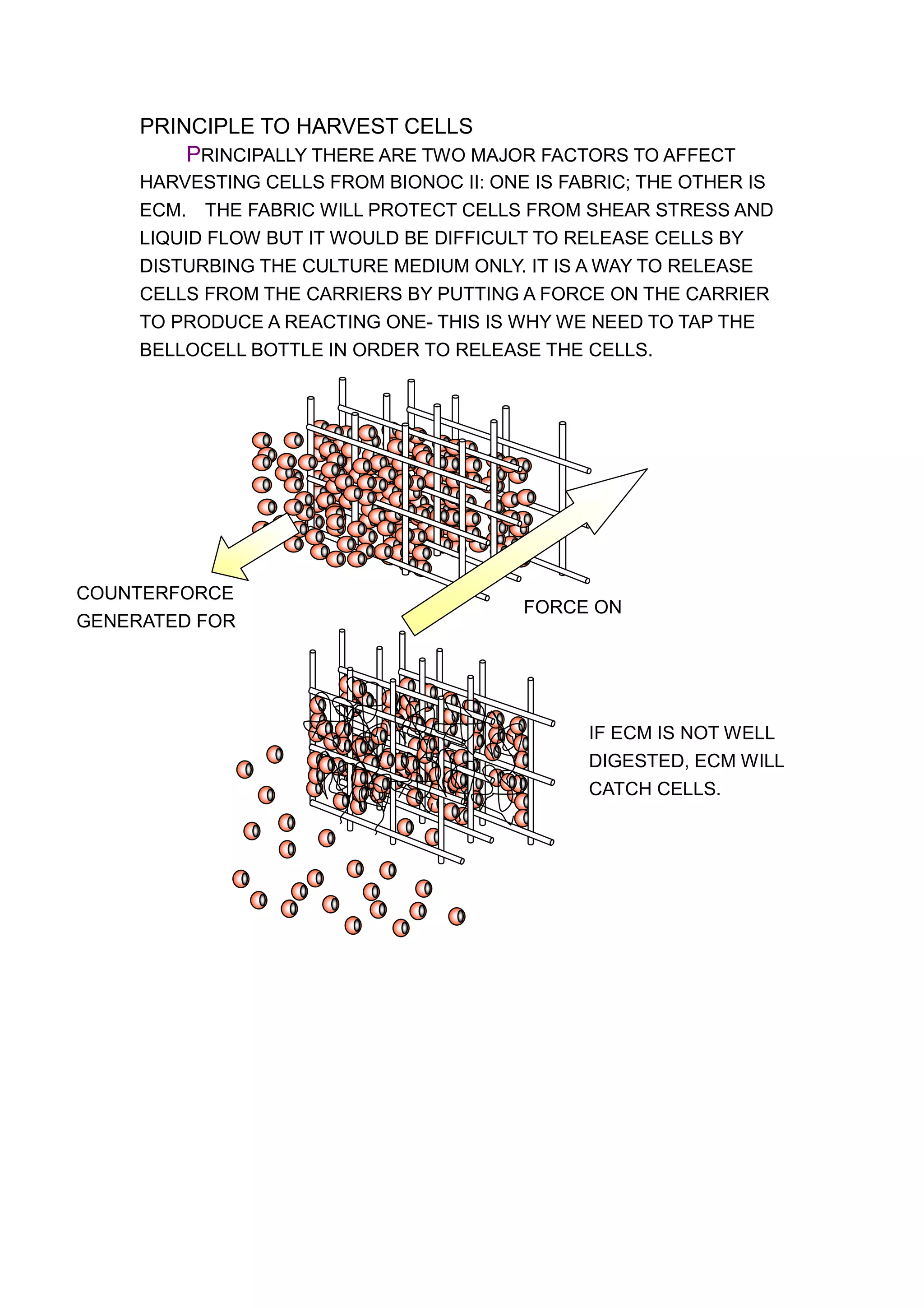 PRINCIPLE TO HARVEST CELLS

PRINCIPALLY THERE ARE TWO MAJOR FACTORS TO AFFECT HARVESTING CELLS FROM BIONOC II: ONE IS FABRIC; THE OTHER IS ECM. THE FABRIC WILL PROTECT CELLS FROM SHEAR STRESS AND LIQUID FLOW BUT IT WOULD BE DIFFICULT TO RELEASE CELLS BY DISTURBING THE CULTURE MEDIUM ONLY. IT IS A WAY TO RELEASE CELLS FROM THE CARRIERS BY PUTTING A FORCE ON THE CARRIER TO PRODUCE A REACTING ONE- THIS IS WHY WE NEED TO TAP THE BELLOCELL BOTTLE IN ORDER TO RELEASE THE CELLS.

COUNTERFORCE GENERATED FOR

FORCE ON

IF ECM IS NOT WELL DIGESTED, ECM WILL CATCH CELLS.