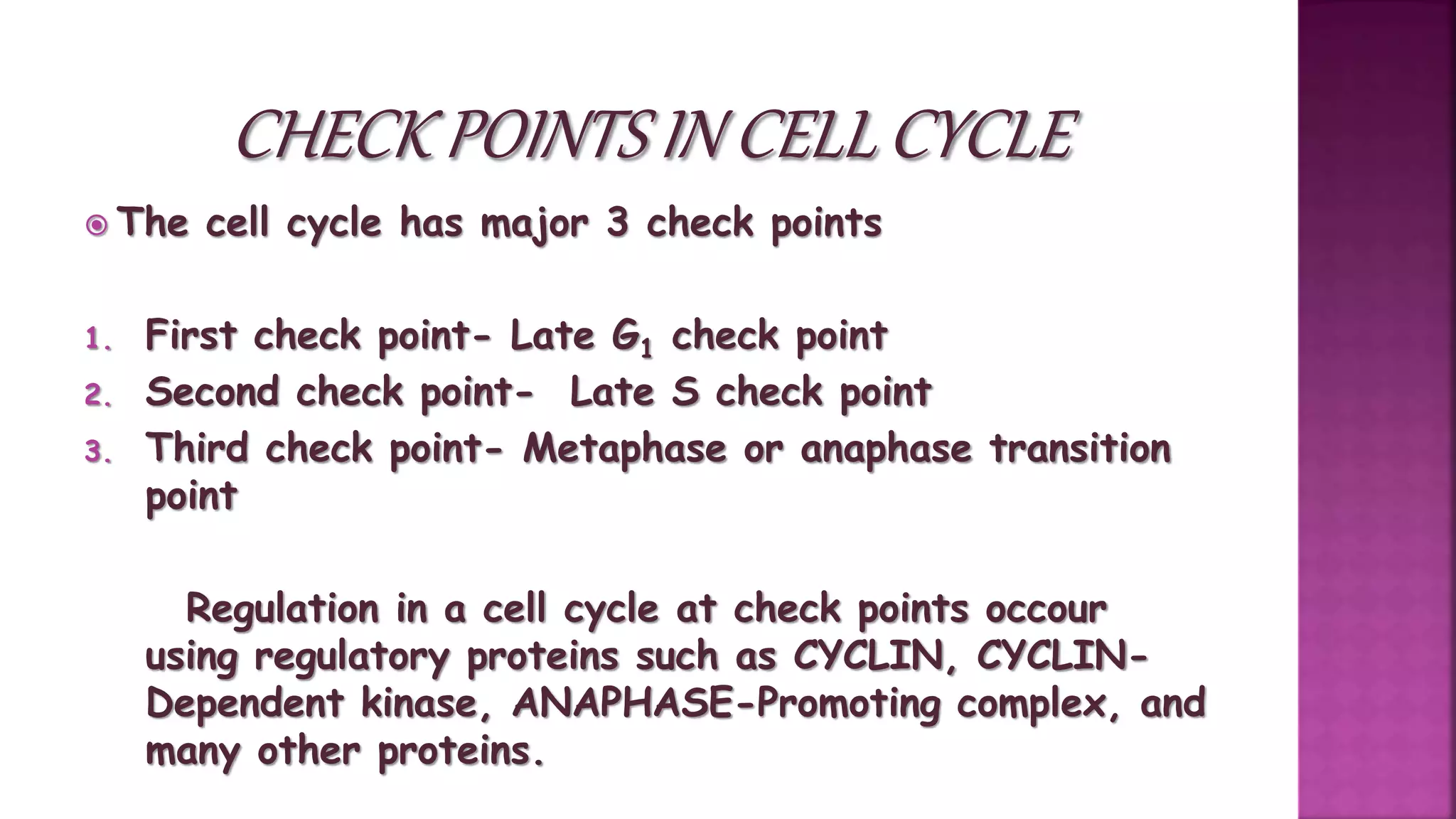 CHECK POINTS IN CELL CYCLE

The cell cycle has major 3 check points

1. First check point- Late $G_1$ check point
2. Second check point- Late S check point
3. Third check point- Metaphase or anaphase transition point

Regulation in a cell cycle at check points occour using regulatory proteins such as CYCLIN, CYCLIN-Dependent kinase, ANAPHASE-Promoting complex, and many other proteins.