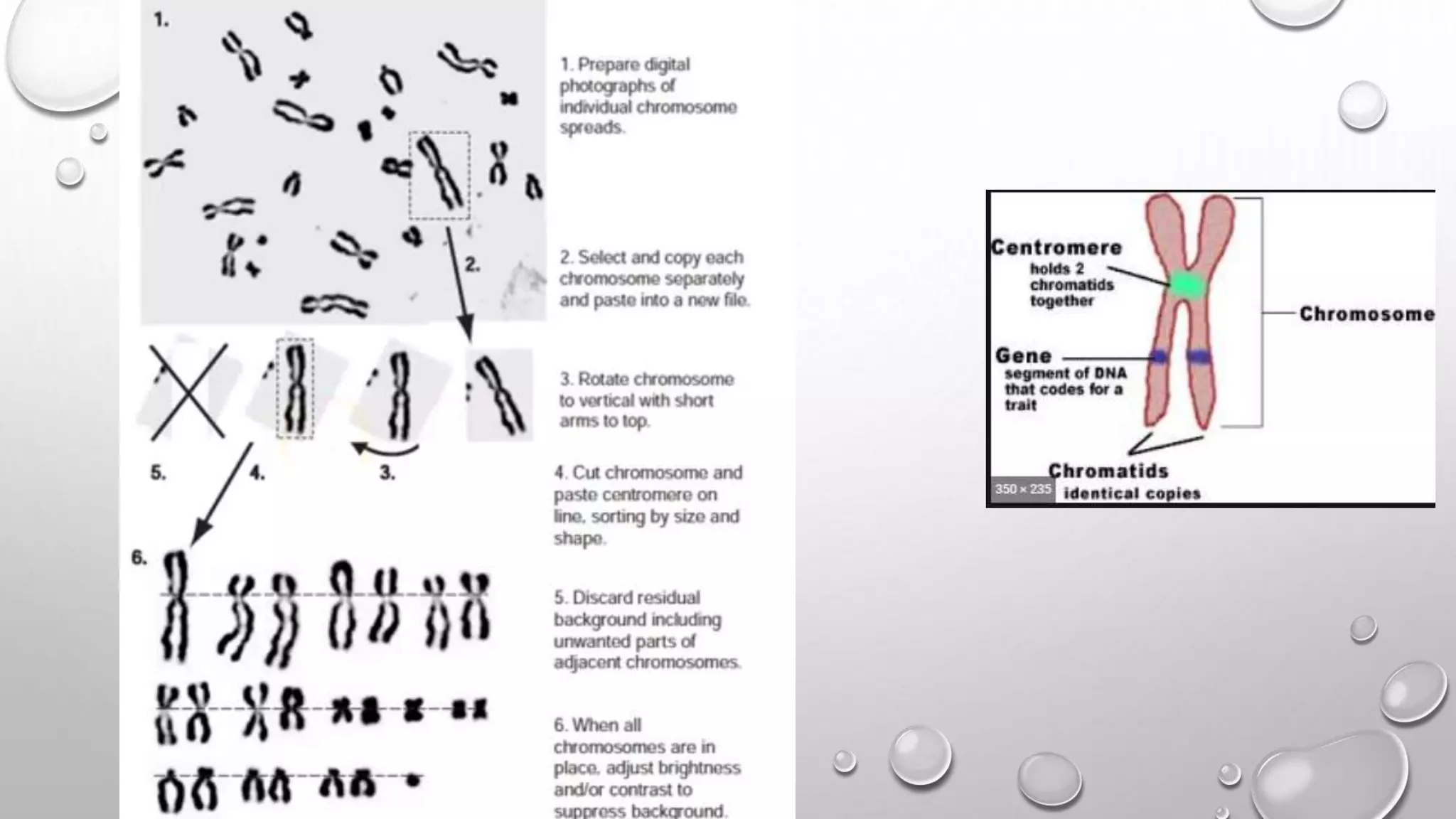 1.

2.

5.

4.

3.

6.

1. Prepare digital photographs of individual chromosome spreads.

2. Select and copy each chromosome separately and paste into a new file.

3. Rotate chromosome to vertical with short arms to top.

4. Cut chromosome and paste centromere on line, sorting by size and shape.

5. Discard residual background including unwanted parts of adjacent chromosomes.

6. When all chromosomes are in place, adjust brightness and/or contrast to suppress background.

Centromere
holds 2 chromatids together

Chromosome

Gene
segment of DNA that codes for a trait

Chromatids
identical copies

350 × 235