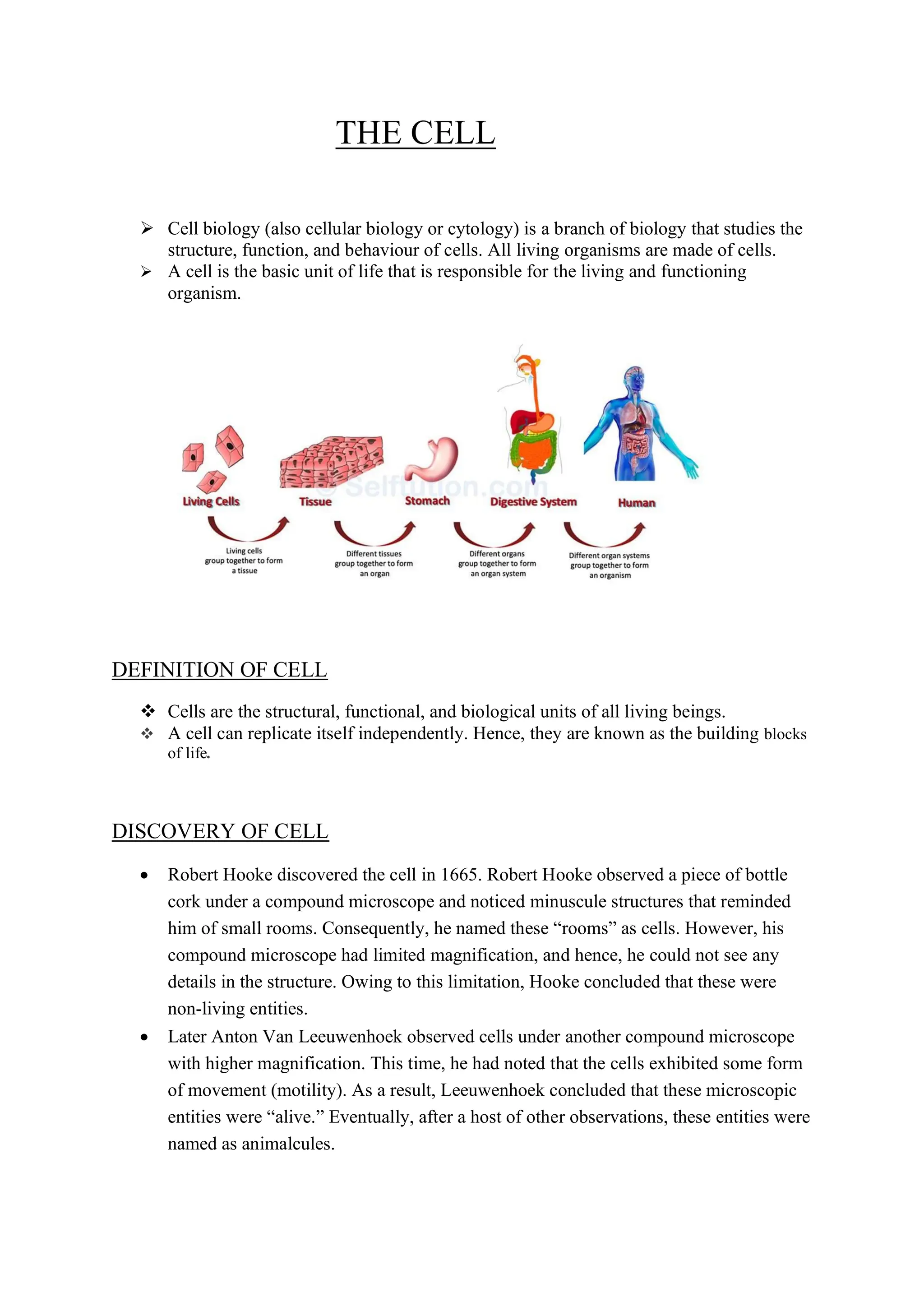 THE CELL

➢ Cell biology (also cellular biology or cytology) is a branch of biology that studies the structure, function, and behaviour of cells. All living organisms are made of cells.
➢ A cell is the basic unit of life that is responsible for the living and functioning organism.

© Selftution.com

Living Cells
Tissue
Stomach
Digestive System
Human

Living cells group together to form a tissue
Different tissues group together to form an organ
Different organs group together to form an organ system
Different organ systems group together to form an organism

DEFINITION OF CELL

❖ Cells are the structural, functional, and biological units of all living beings.
❖ A cell can replicate itself independently. Hence, they are known as the building blocks of life.

DISCOVERY OF CELL

• Robert Hooke discovered the cell in 1665. Robert Hooke observed a piece of bottle cork under a compound microscope and noticed minuscule structures that reminded him of small rooms. Consequently, he named these “rooms” as cells. However, his compound microscope had limited magnification, and hence, he could not see any details in the structure. Owing to this limitation, Hooke concluded that these were non-living entities.
• Later Anton Van Leeuwenhoek observed cells under another compound microscope with higher magnification. This time, he had noted that the cells exhibited some form of movement (motility). As a result, Leeuwenhoek concluded that these microscopic entities were “alive.” Eventually, after a host of other observations, these entities were named as animalcules.