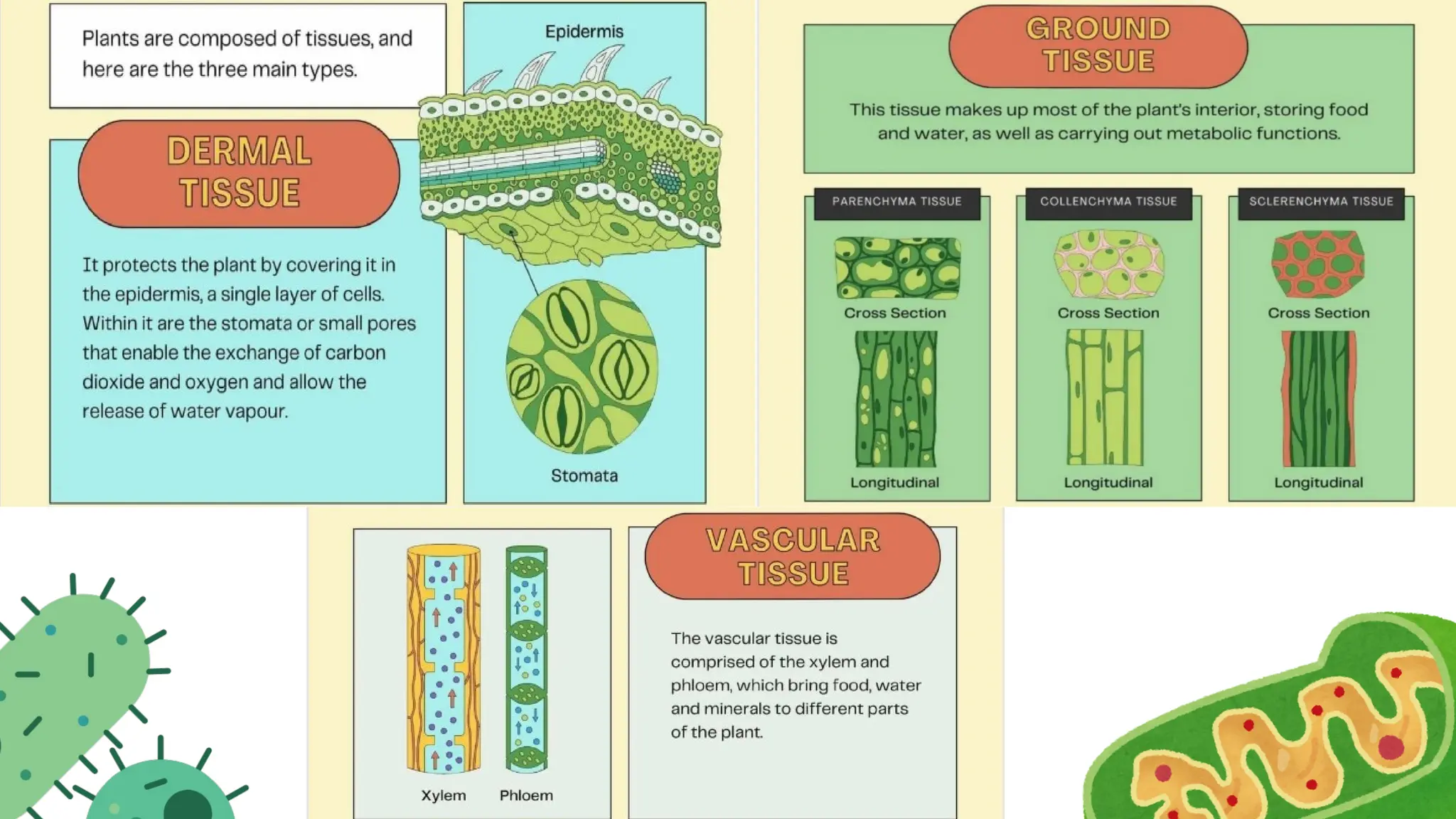 Plants are composed of tissues, and here are the three main types.

DERMAL TISSUE

It protects the plant by covering it in the epidermis, a single layer of cells. Within it are the stomata or small pores that enable the exchange of carbon dioxide and oxygen and allow the release of water vapour.

Epidermis

Stomata

GROUND TISSUE

This tissue makes up most of the plant's interior, storing food and water, as well as carrying out metabolic functions.

PARENCHYMA TISSUE

Cross Section

Longitudinal

COLLENCHYMA TISSUE

Cross Section

Longitudinal

SCLERENCHYMA TISSUE

Cross Section

Longitudinal

Xylem

Phloem

VASCULAR TISSUE

The vascular tissue is comprised of the xylem and phloem, which bring food, water and minerals to different parts of the plant.