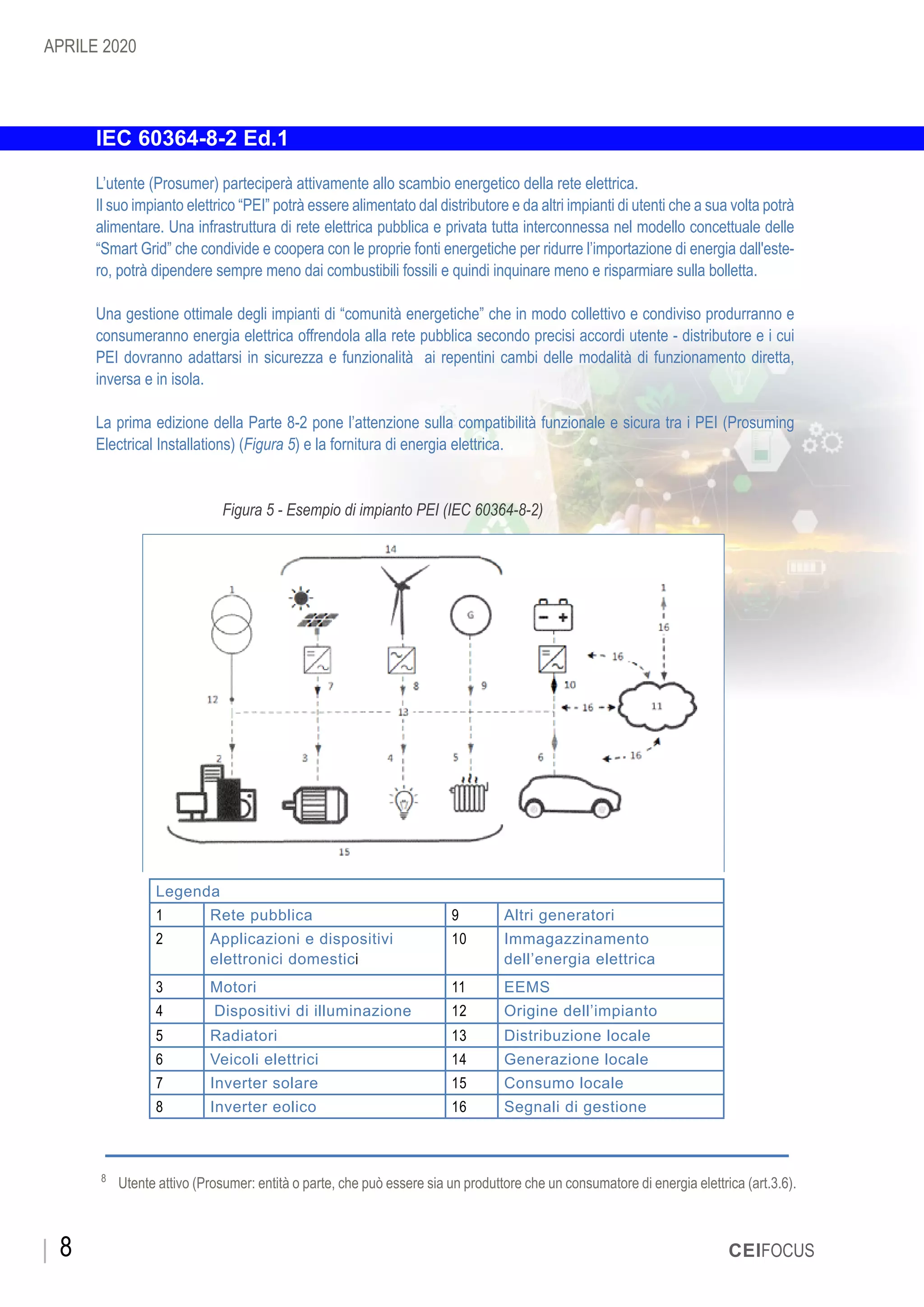 APRILE 2020

IEC 60364-8-2 Ed.1

L'utente (Prosumer) parteciperà attivamente allo scambio energetico della rete elettrica.
Il suo impianto elettrico "PEI" potrà essere alimentato dal distributore e da altri impianti di utenti che a sua volta potrà alimentare. Una infrastruttura di rete elettrica pubblica e privata tutta interconnessa nel modello concettuale delle "Smart Grid" che condivide e coopera con le proprie fonti energetiche per ridurre l'importazione di energia dall'estero, potrà dipendere sempre meno dai combustibili fossili e quindi inquinare meno e risparmiare sulla bolletta.

Una gestione ottimale degli impianti di "comunità energetiche" che in modo collettivo e condiviso produrranno e consumeranno energia elettrica offrendola alla rete pubblica secondo precisi accordi utente - distributore e i cui PEI dovranno adattarsi in sicurezza e funzionalità ai repentini cambi delle modalità di funzionamento diretta, inversa e in isola.

La prima edizione della Parte 8-2 pone l'attenzione sulla compatibilità funzionale e sicura tra i PEI (Prosuming Electrical Installations) (Figura 5) e la fornitura di energia elettrica.

Figura 5 - Esempio di impianto PEI (IEC 60364-8-2)

14
1
G
1
16
16
7
8
9
10
12
13
16
11
2
3
4
5
6
16
15

| Legenda | | | |
|---|---|---|---|
| 1 | Rete pubblica | 9 | Altri generatori |
| 2 | Applicazioni e dispositivi elettronici domestici | 10 | Immagazzinamento dell'energia elettrica |
| 3 | Motori | 11 | EEMS |
| 4 | Dispositivi di illuminazione | 12 | Origine dell'impianto |
| 5 | Radiatori | 13 | Distribuzione locale |
| 6 | Veicoli elettrici | 14 | Generazione locale |
| 7 | Inverter solare | 15 | Consumo locale |
| 8 | Inverter eolico | 16 | Segnali di gestione |

8 Utente attivo (Prosumer: entità o parte, che può essere sia un produttore che un consumatore di energia elettrica (art.3.6).

8

CEIFOCUS