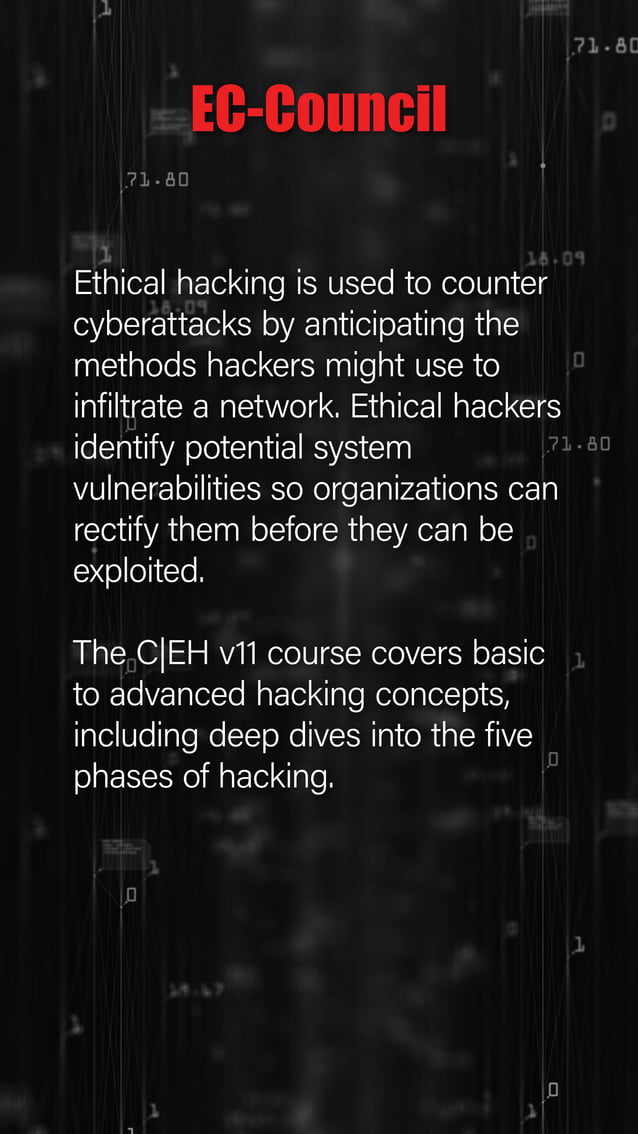 EC-Council

Ethical hacking is used to counter cyberattacks by anticipating the methods hackers might use to infiltrate a network. Ethical hackers identify potential system vulnerabilities so organizations can rectify them before they can be exploited.

The C|EH v11 course covers basic to advanced hacking concepts, including deep dives into the five phases of hacking.