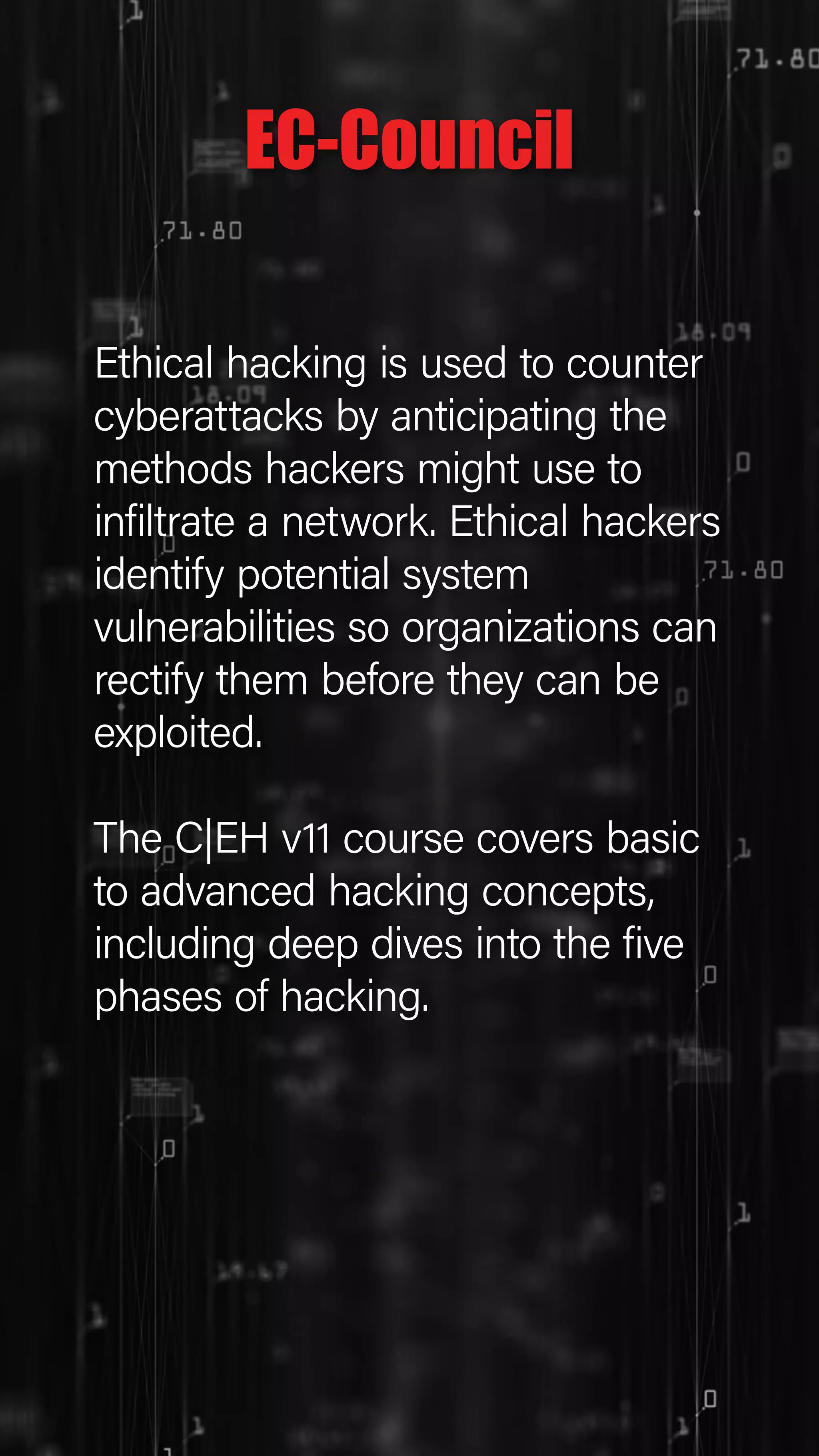 EC-Council

Ethical hacking is used to counter cyberattacks by anticipating the methods hackers might use to infiltrate a network. Ethical hackers identify potential system vulnerabilities so organizations can rectify them before they can be exploited.

The C|EH v11 course covers basic to advanced hacking concepts, including deep dives into the five phases of hacking.