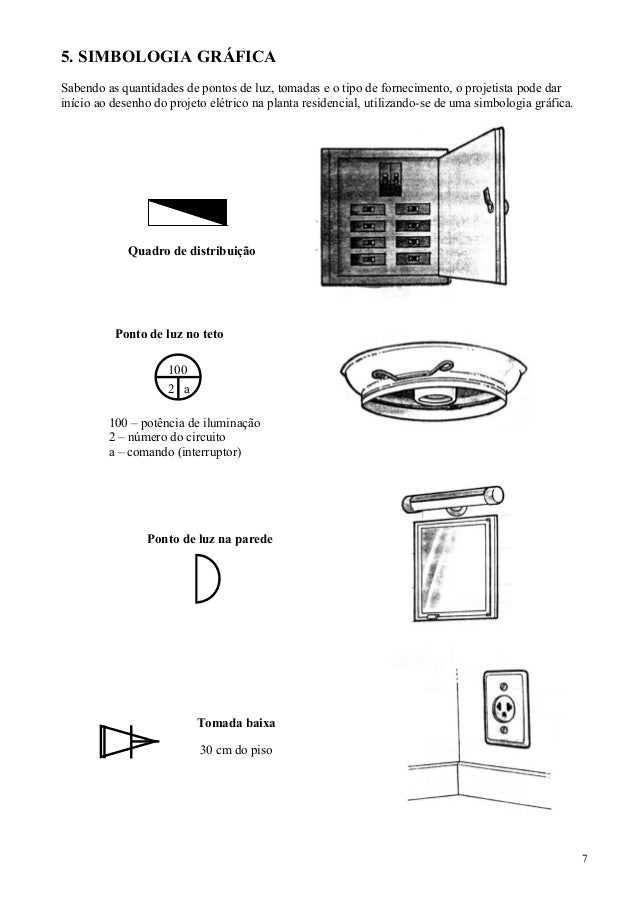 5. SIMBOLOGIA GRÁFICA

Sabendo as quantidades de pontos de luz, tomadas e o tipo de fornecimento, o projetista pode dar início ao desenho do projeto elétrico na planta residencial, utilizando-se de uma simbologia gráfica.

Quadro de distribuição

Ponto de luz no teto

100
2 a

100 – potência de iluminação
2 – número do circuito
a – comando (interruptor)

Ponto de luz na parede

Tomada baixa

30 cm do piso

7