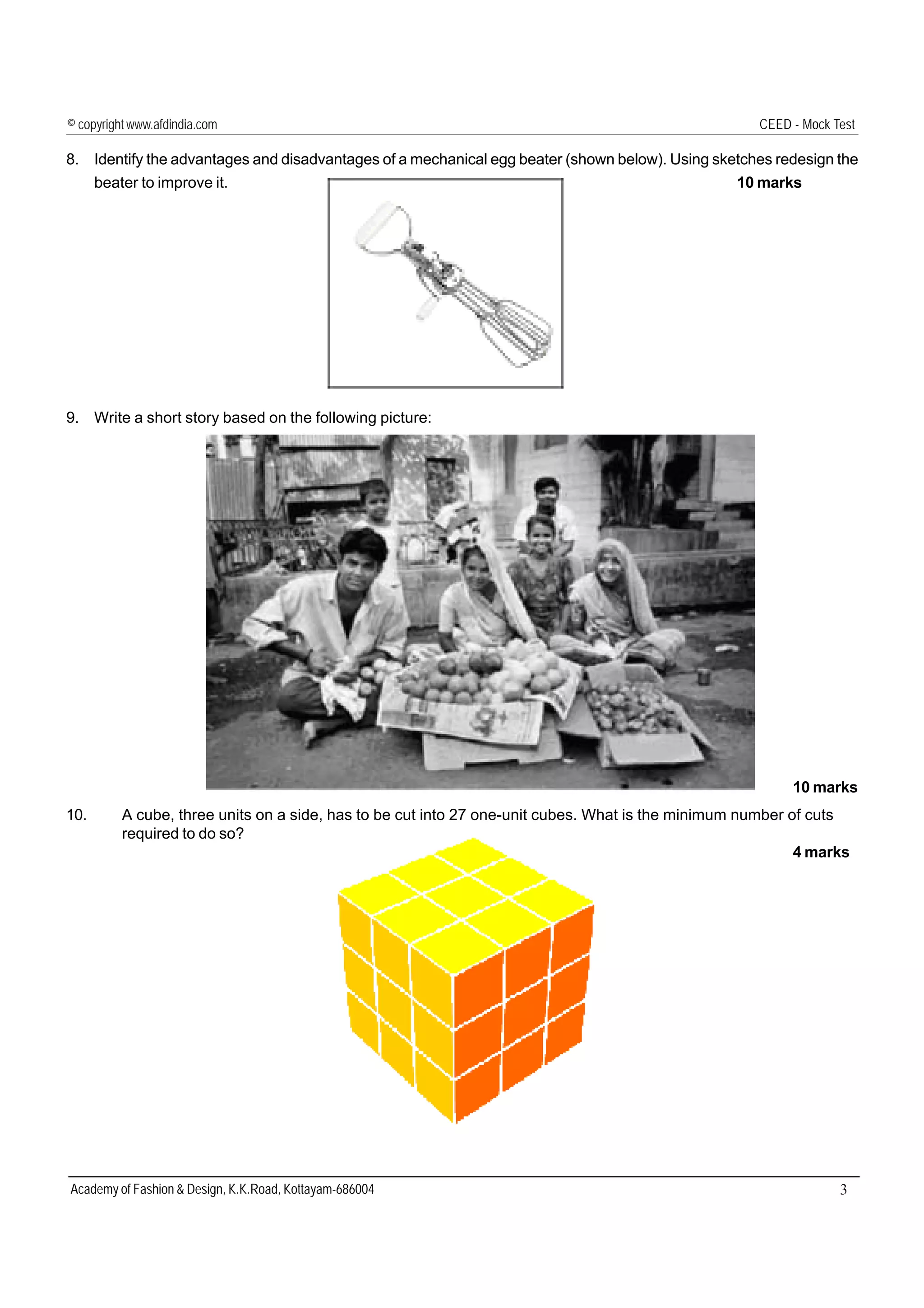 © copyright www.afdindia.com

CEED - Mock Test

8. Identify the advantages and disadvantages of a mechanical egg beater (shown below). Using sketches redesign the beater to improve it.

10 marks

9. Write a short story based on the following picture:

10 marks

10. A cube, three units on a side, has to be cut into 27 one-unit cubes. What is the minimum number of cuts required to do so?

4 marks

Academy of Fashion & Design, K.K.Road, Kottayam-686004

3