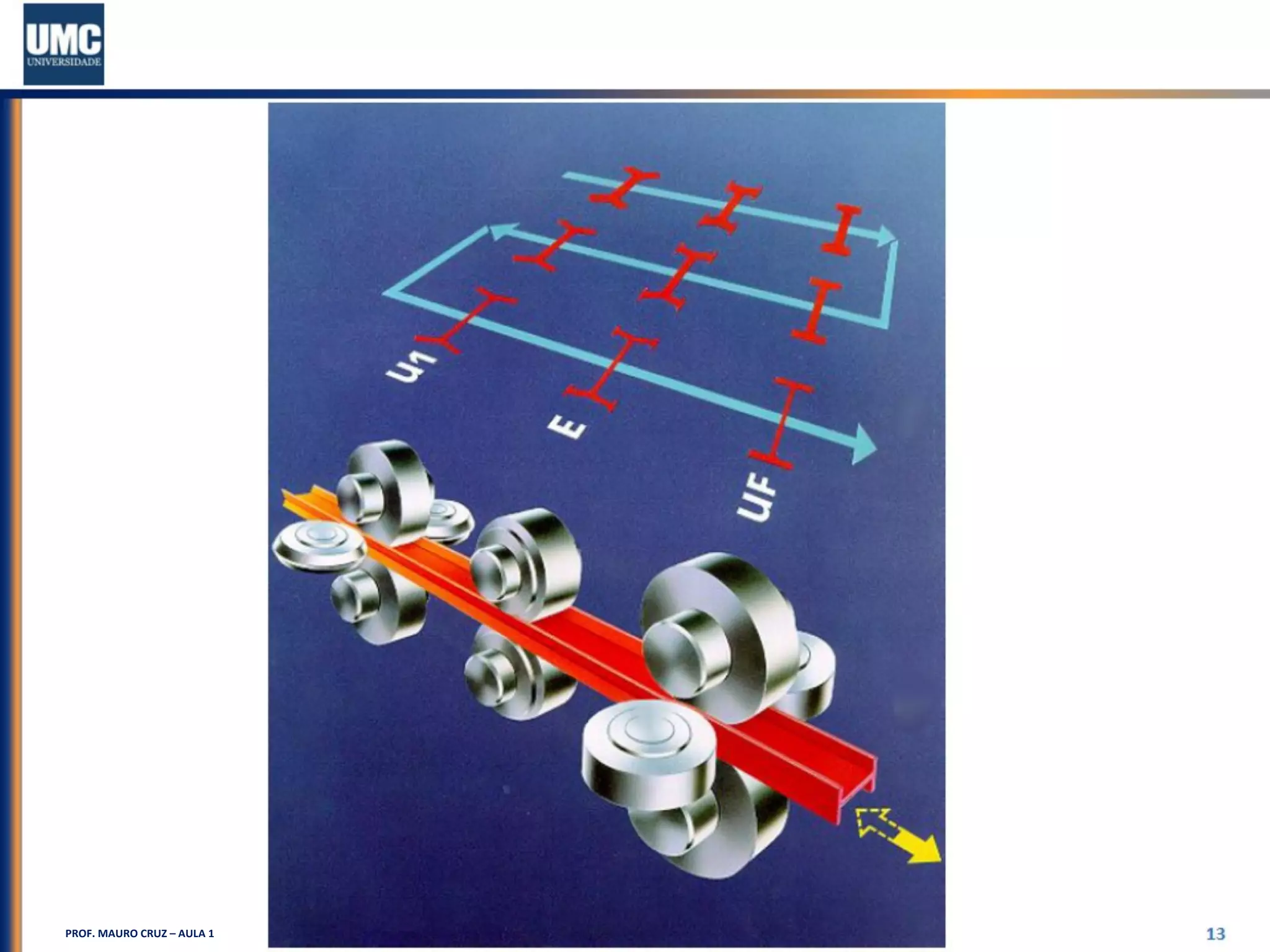 UMC
UNIVERSIDADE

U1

E

UF

PROF. MAURO CRUZ – AULA 1

13