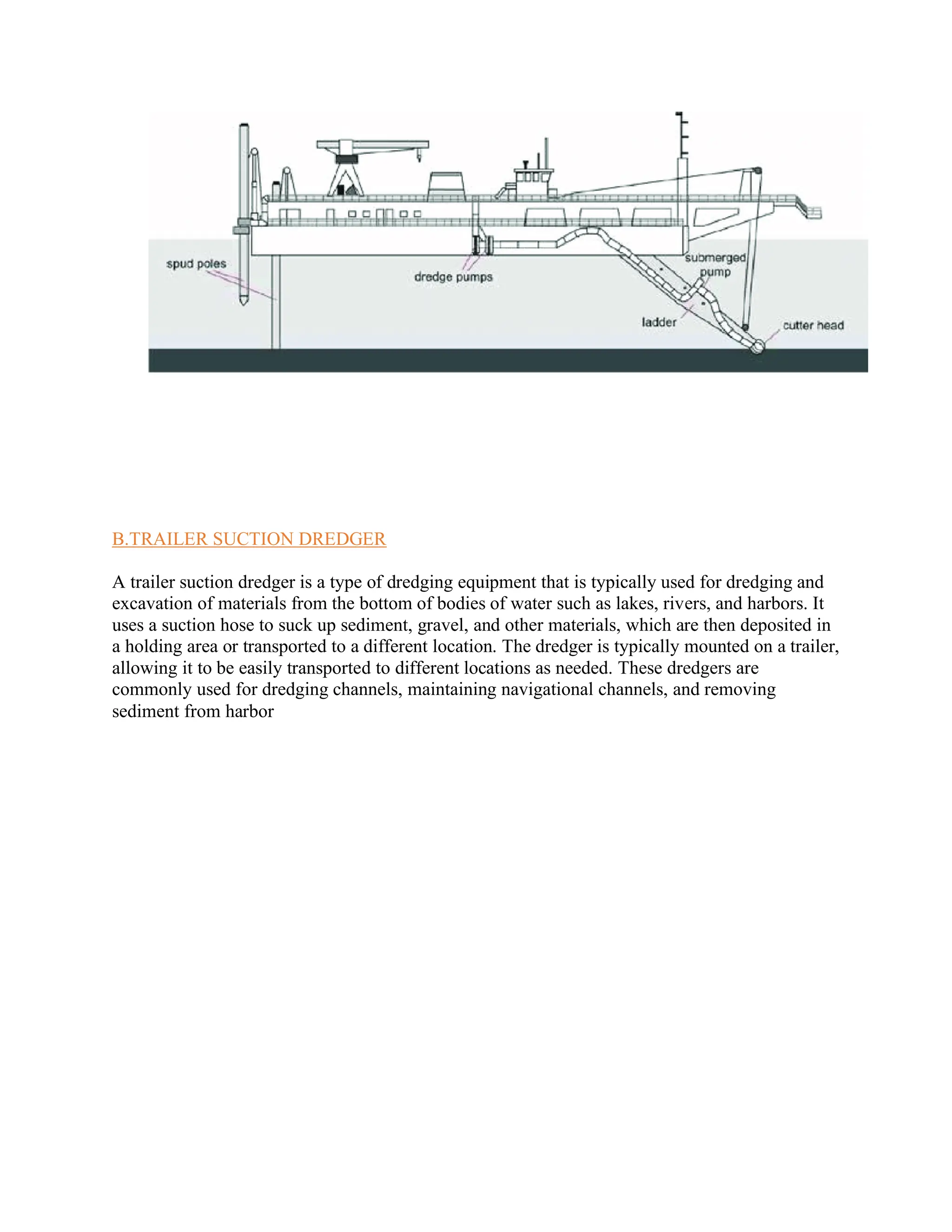 spud poles

dredge pumps

submerged pump

ladder

cutter head

B.TRAILER SUCTION DREDGER

A trailer suction dredger is a type of dredging equipment that is typically used for dredging and excavation of materials from the bottom of bodies of water such as lakes, rivers, and harbors. It uses a suction hose to suck up sediment, gravel, and other materials, which are then deposited in a holding area or transported to a different location. The dredger is typically mounted on a trailer, allowing it to be easily transported to different locations as needed. These dredgers are commonly used for dredging channels, maintaining navigational channels, and removing sediment from harbor