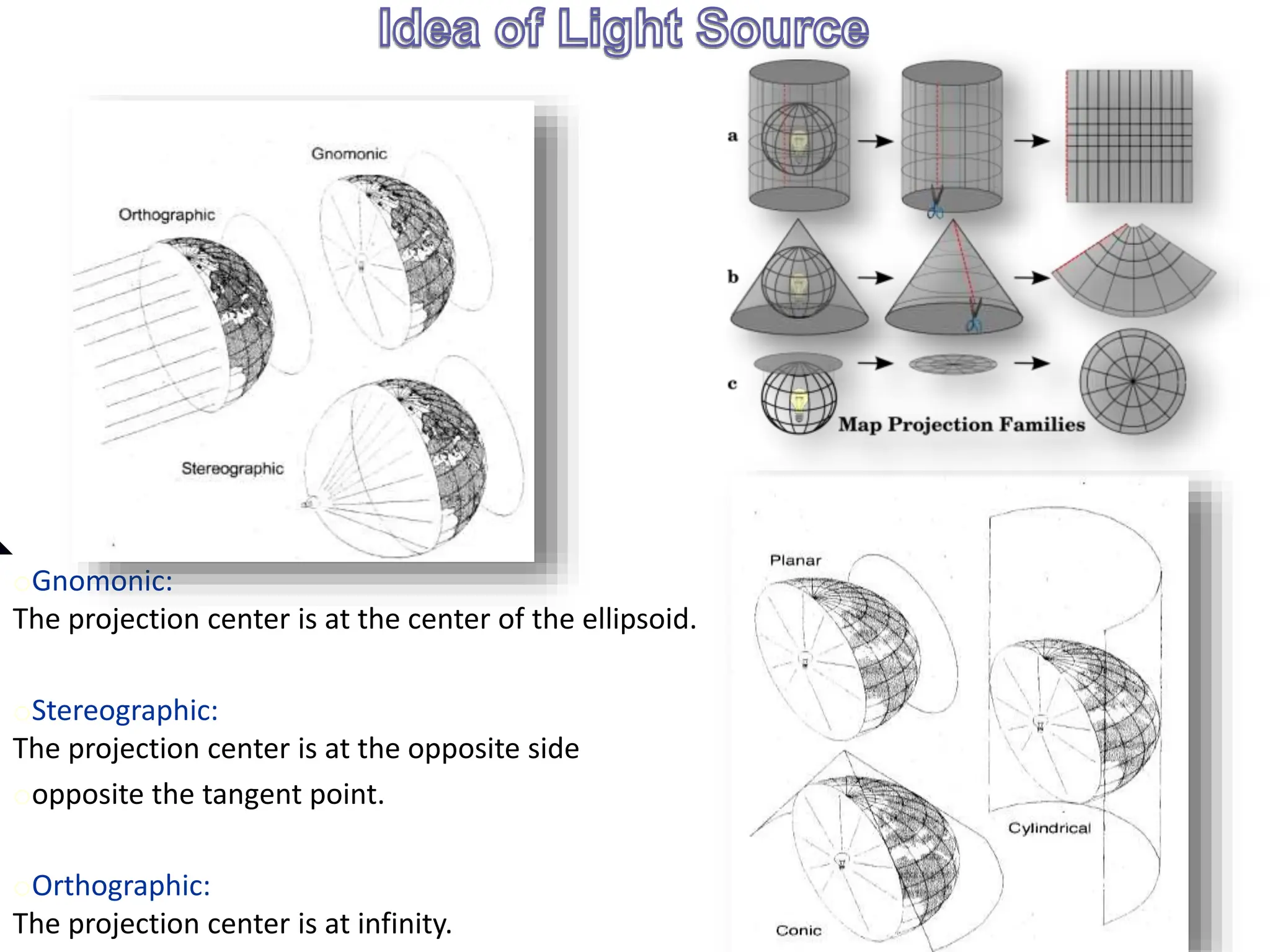 Idea of Light Source

Gnomonic

Orthographic

Stereographic

a

b

c

Map Projection Families

Gnomonic:
The projection center is at the center of the ellipsoid.

Stereographic:
The projection center is at the opposite side

opposite the tangent point.

Orthographic:
The projection center is at infinity.

Planar

Cylindrical

Conic