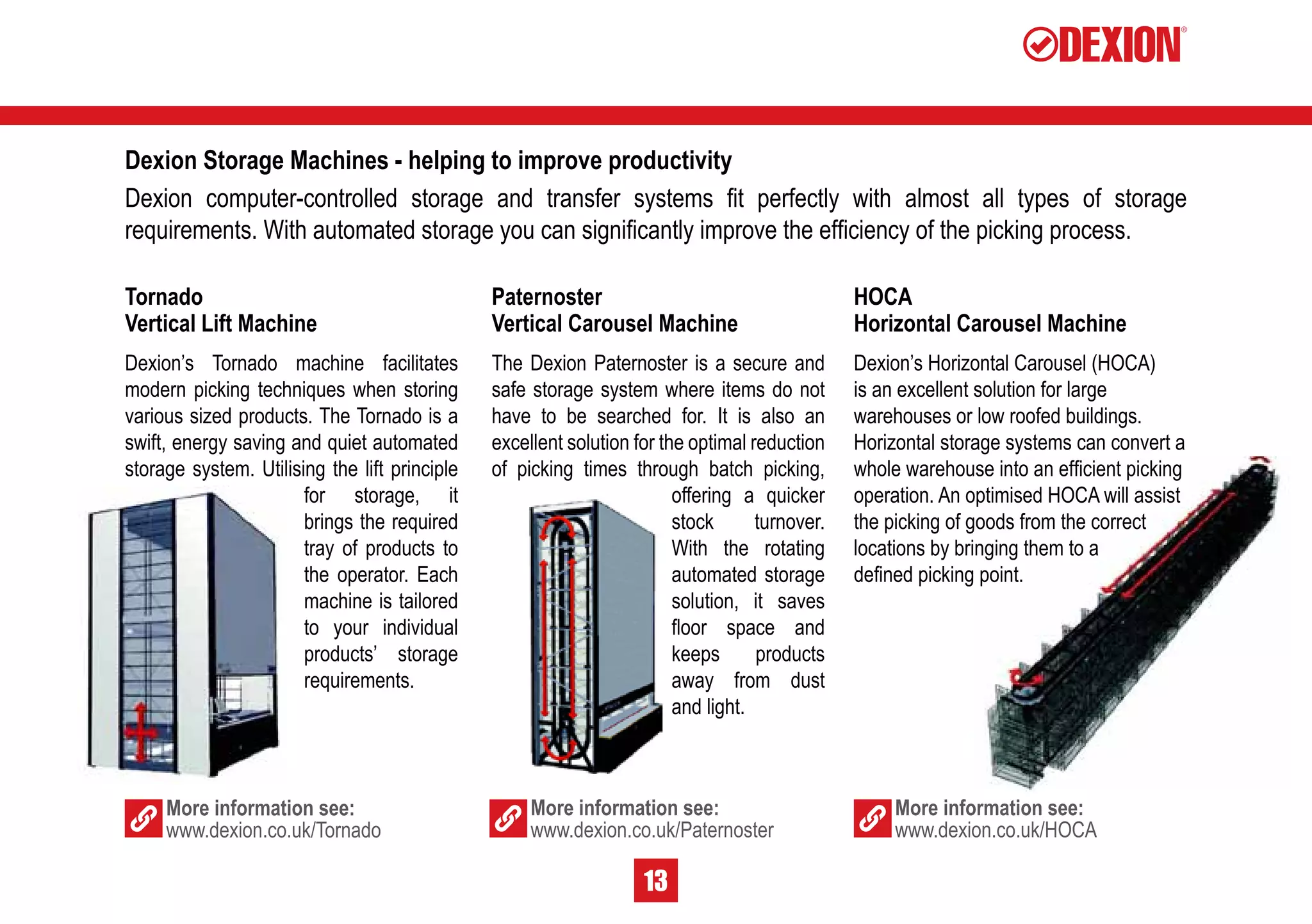 DEXION®

Dexion Storage Machines - helping to improve productivity

Dexion computer-controlled storage and transfer systems fit perfectly with almost all types of storage requirements. With automated storage you can significantly improve the efficiency of the picking process.

Tornado
Vertical Lift Machine

Dexion's Tornado machine facilitates modern picking techniques when storing various sized products. The Tornado is a swift, energy saving and quiet automated storage system. Utilising the lift principle for storage, it brings the required tray of products to the operator. Each machine is tailored to your individual products' storage requirements.

More information see:
www.dexion.co.uk/Tornado

Paternoster
Vertical Carousel Machine

The Dexion Paternoster is a secure and safe storage system where items do not have to be searched for. It is also an excellent solution for the optimal reduction of picking times through batch picking, offering a quicker stock turnover. With the rotating automated storage solution, it saves floor space and keeps products away from dust and light.

More information see:
www.dexion.co.uk/Paternoster

HOCA
Horizontal Carousel Machine

Dexion's Horizontal Carousel (HOCA) is an excellent solution for large warehouses or low roofed buildings. Horizontal storage systems can convert a whole warehouse into an efficient picking operation. An optimised HOCA will assist the picking of goods from the correct locations by bringing them to a defined picking point.

More information see:
www.dexion.co.uk/HOCA

13