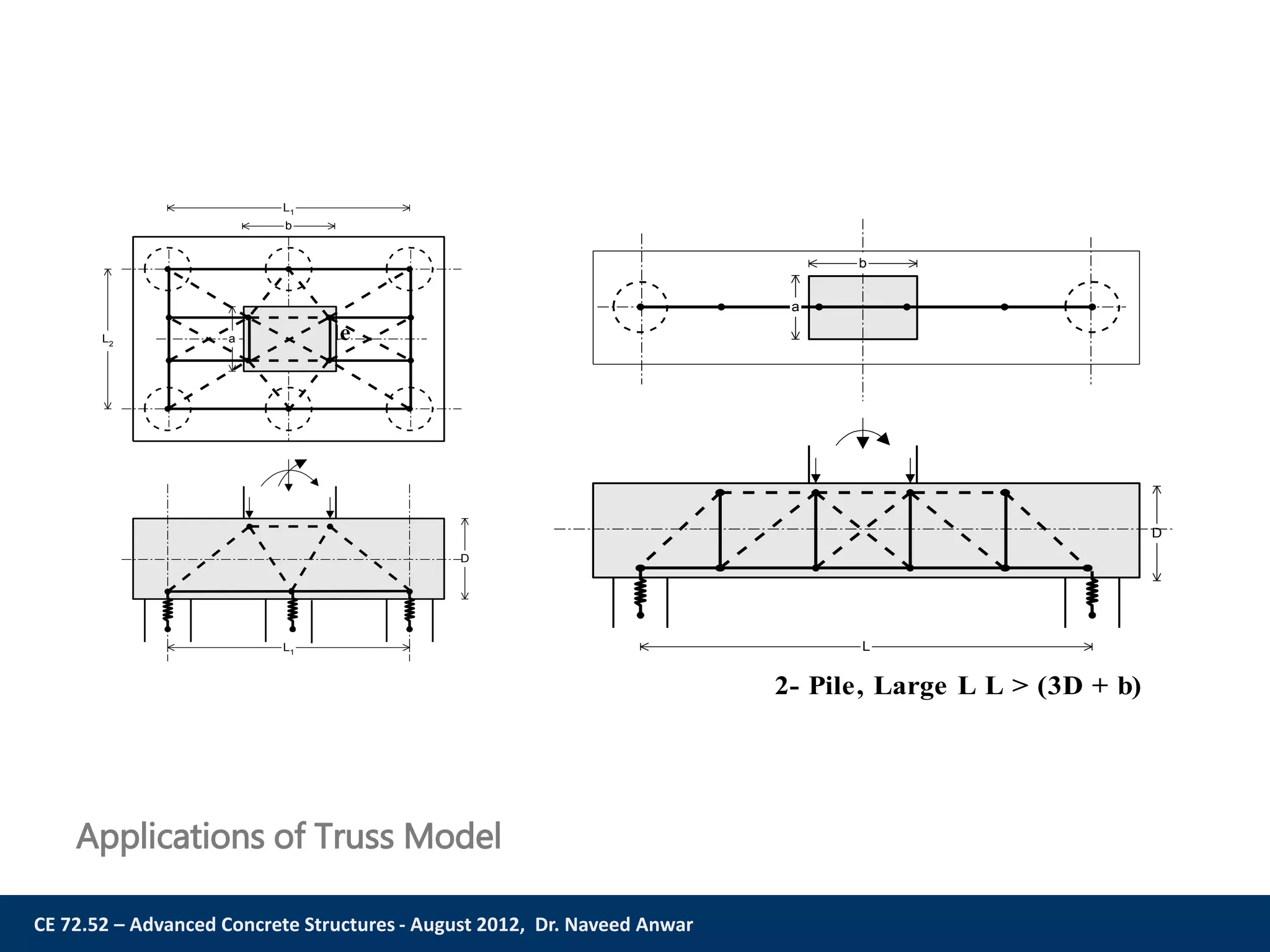 $L_1$
b
$L_2$
a
e

D
$L_1$

b
a

D
L

2- Pile, Large L L > (3D + b)

Applications of Truss Model

CE 72.52 – Advanced Concrete Structures - August 2012, Dr. Naveed Anwar