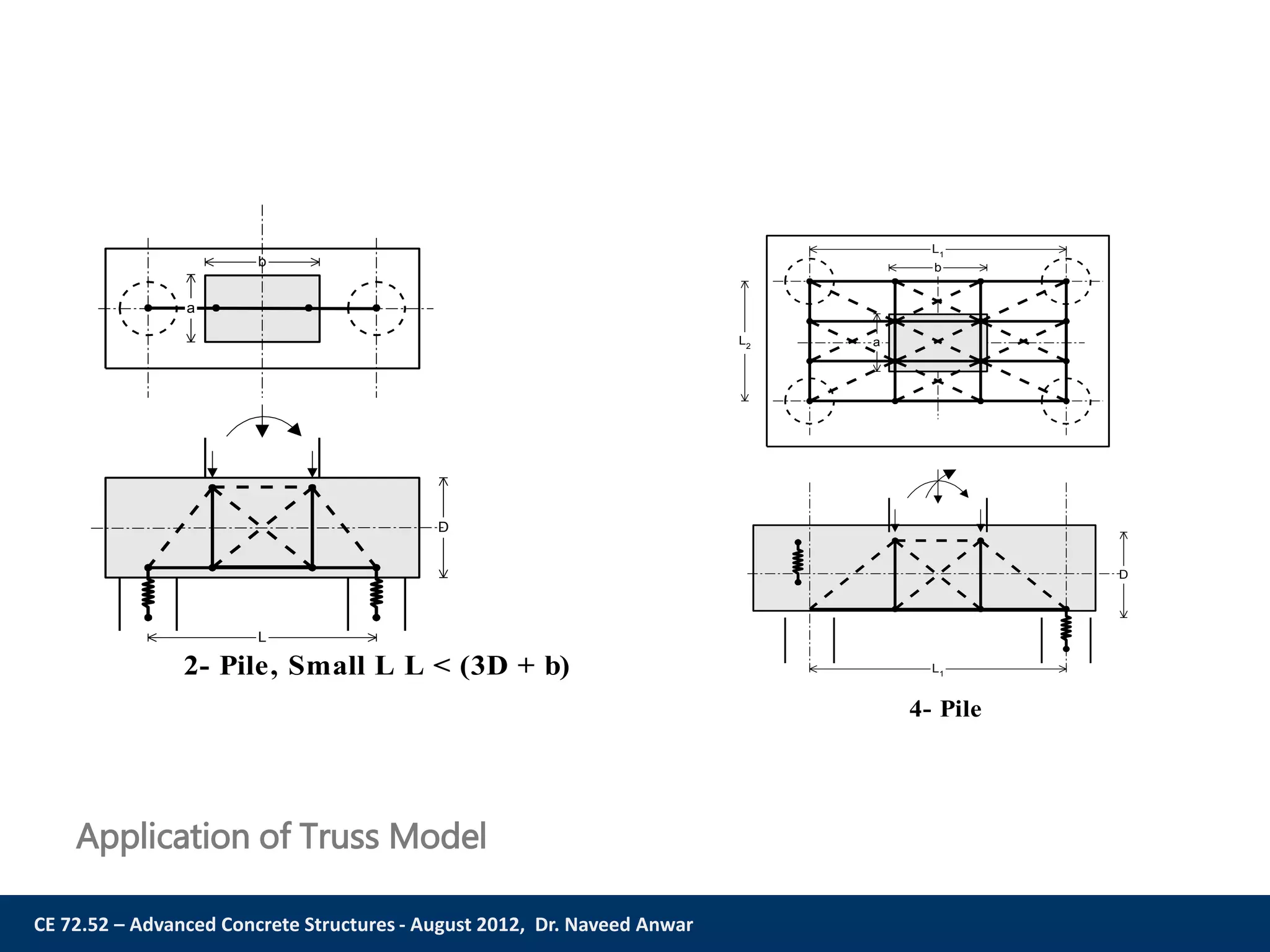 b

a

D

L

2- Pile, Small L L < (3D + b)

$L_1$

b

$L_2$

a

D

$L_1$

4- Pile

Application of Truss Model

CE 72.52 – Advanced Concrete Structures - August 2012, Dr. Naveed Anwar