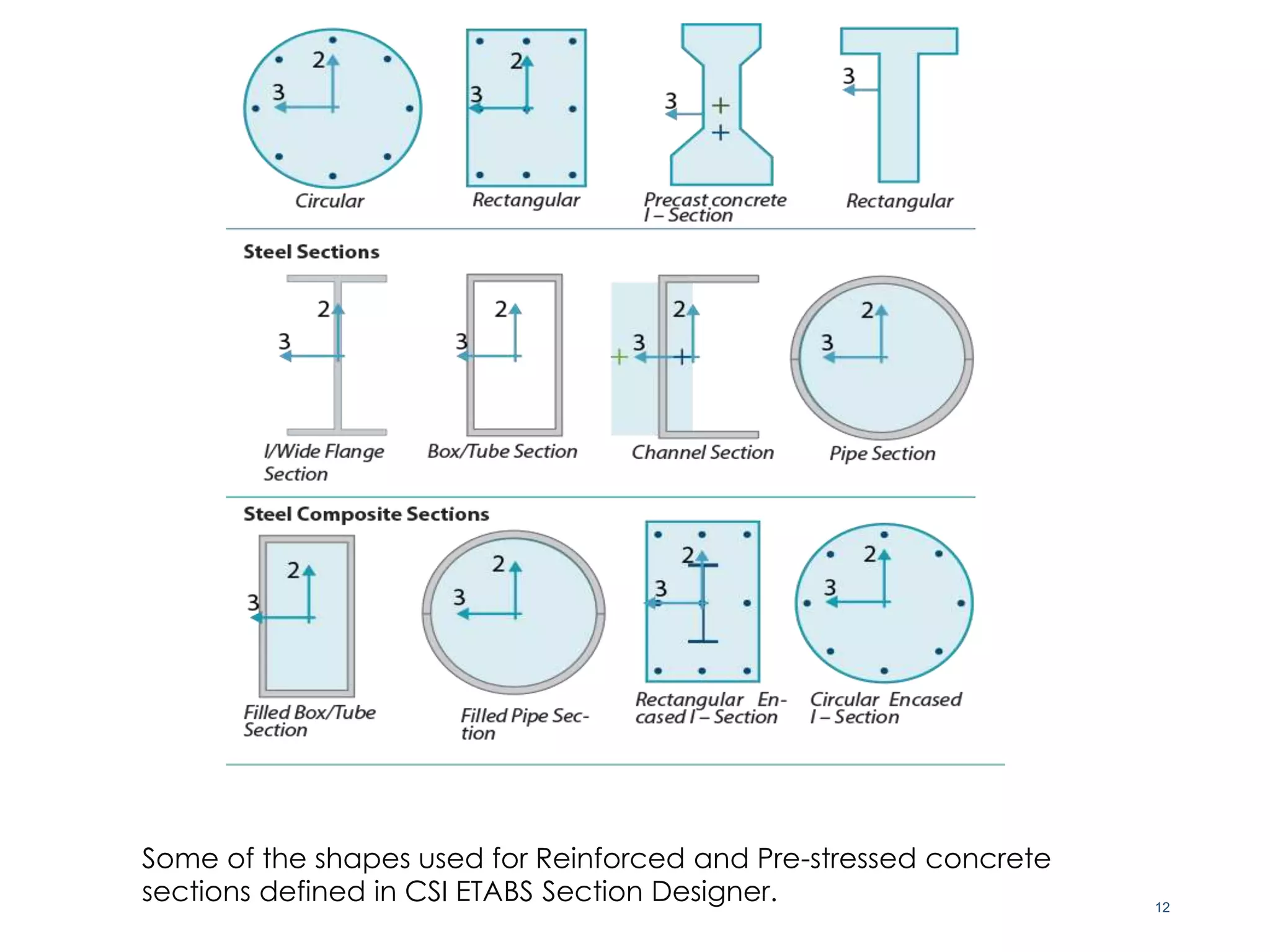 2
3
Circular

2
3
Rectangular

3
Precast concrete I – Section

3
Rectangular

Steel Sections

2
3
I/Wide Flange Section

2
3
Box/Tube Section

2
3
Channel Section

2
3
Pipe Section

Steel Composite Sections

2
3
Filled Box/Tube Section

2
3
Filled Pipe Section

2
3
Rectangular Encased I – Section

2
3
Circular Encased I – Section

Some of the shapes used for Reinforced and Pre-stressed concrete sections defined in CSI ETABS Section Designer.

12