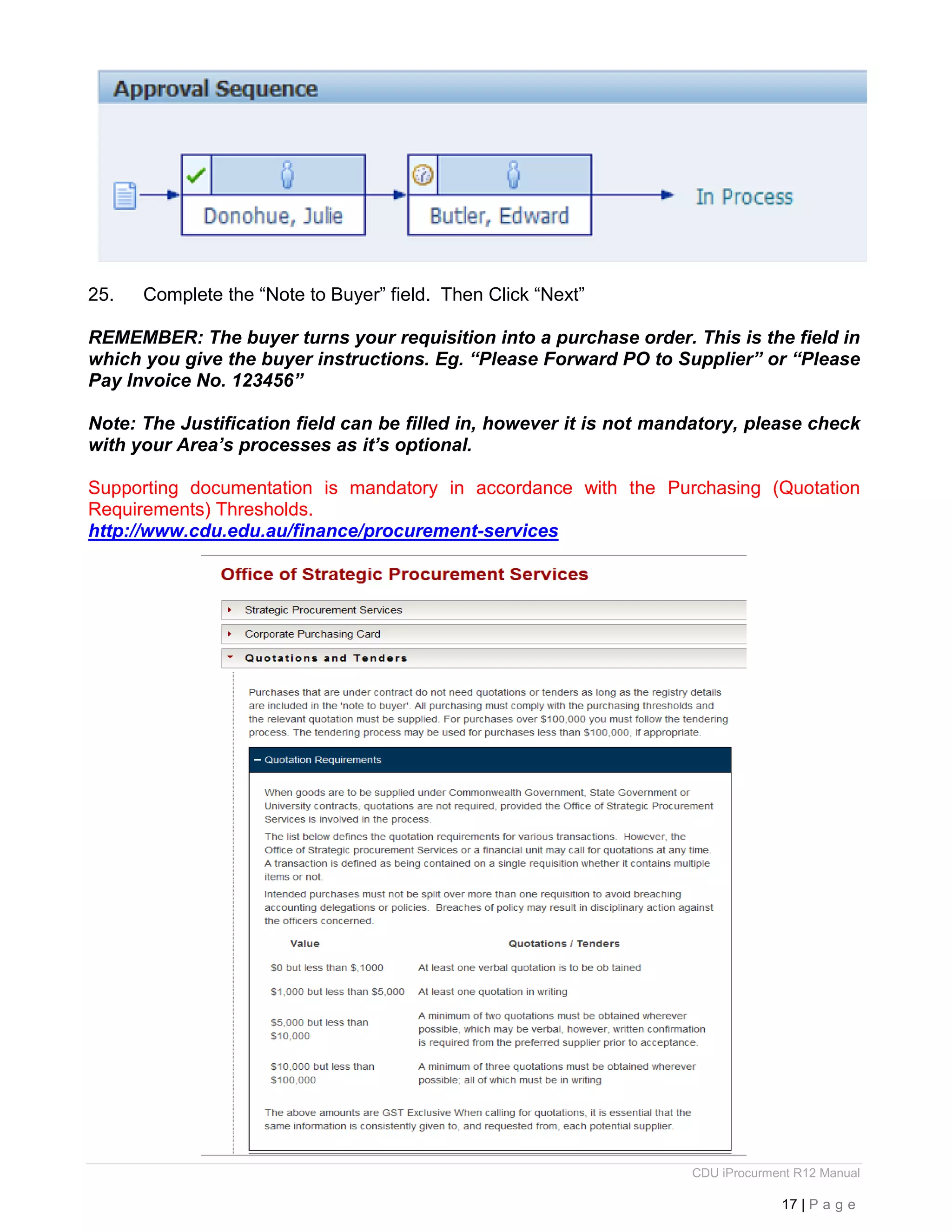 Approval Sequence

Donohue, Julie

Butler, Edward

In Process

25. Complete the “Note to Buyer” field. Then Click “Next”

REMEMBER: The buyer turns your requisition into a purchase order. This is the field in which you give the buyer instructions. Eg. “Please Forward PO to Supplier” or “Please Pay Invoice No. 123456”

Note: The Justification field can be filled in, however it is not mandatory, please check with your Area’s processes as it’s optional.

Supporting documentation is mandatory in accordance with the Purchasing (Quotation Requirements) Thresholds.
http://www.cdu.edu.au/finance/procurement-services

Office of Strategic Procurement Services

Strategic Procurement Services

Corporate Purchasing Card

Quotations and Tenders

Purchases that are under contract do not need quotations or tenders as long as the registry details are included in the 'note to buyer'. All purchasing must comply with the purchasing thresholds and the relevant quotation must be supplied. For purchases over $100,000 you must follow the tendering process. The tendering process may be used for purchases less than $100,000, if appropriate.

– Quotation Requirements

When goods are to be supplied under Commonwealth Government, State Government or University contracts, quotations are not required, provided the Office of Strategic Procurement Services is involved in the process.

The list below defines the quotation requirements for various transactions. However, the Office of Strategic procurement Services or a financial unit may call for quotations at any time. A transaction is defined as being contained on a single requisition whether it contains multiple items or not.

Intended purchases must not be split over more than one requisition to avoid breaching accounting delegations or policies. Breaches of policy may result in disciplinary action against the officers concerned.

| Value | Quotations / Tenders |
|---|---|
| $0 but less than $,1000 | At least one verbal quotation is to be ob tained |
| $1,000 but less than $5,000 | At least one quotation in writing |
| $5,000 but less than $10,000 | A minimum of two quotations must be obtained wherever possible, which may be verbal, however, written confirmation is required from the preferred supplier prior to acceptance. |
| $10,000 but less than $100,000 | A minimum of three quotations must be obtained wherever possible; all of which must be in writing |

The above amounts are GST Exclusive When calling for quotations, it is essential that the same information is consistently given to, and requested from, each potential supplier.

CDU iProcurment R12 Manual

17 | P a g e