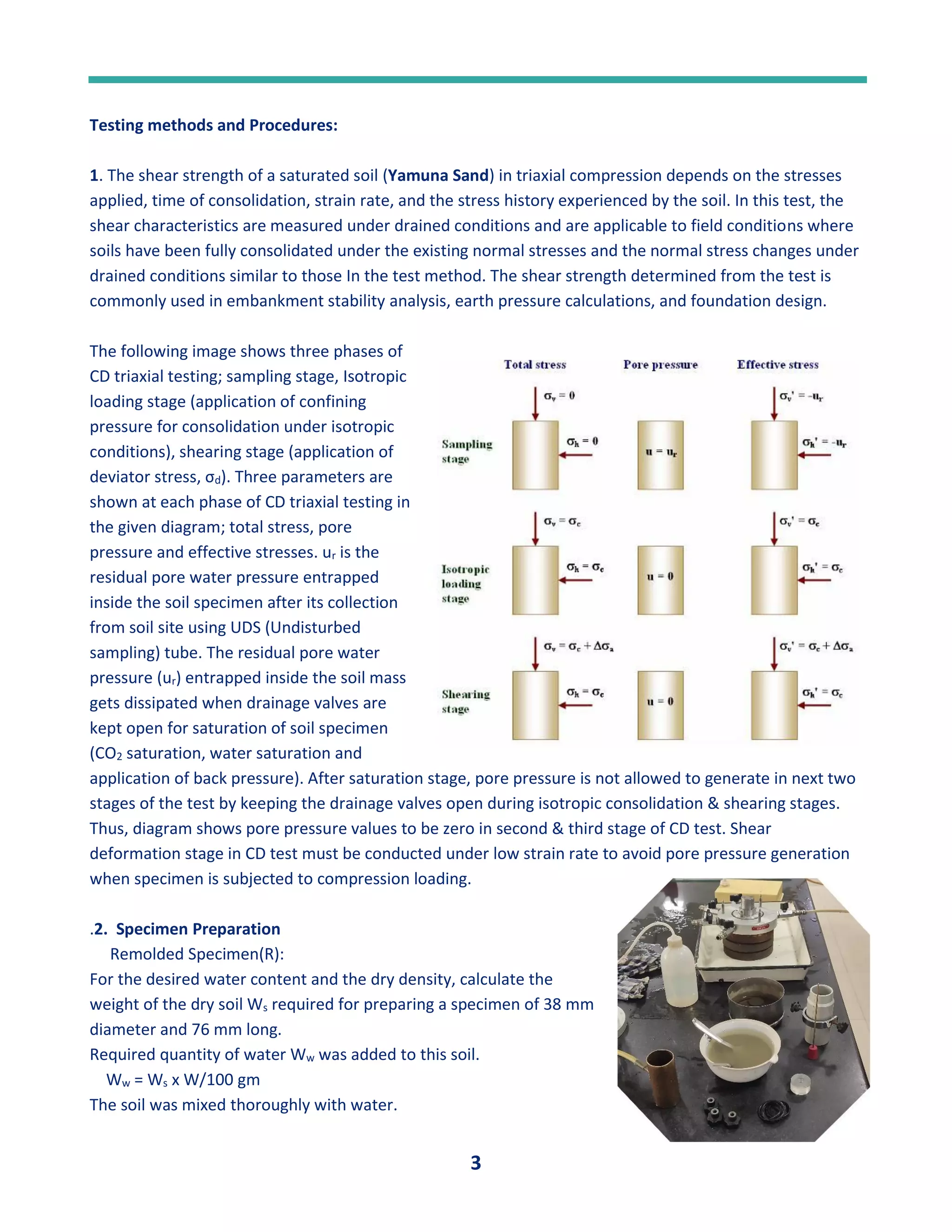 Testing methods and Procedures:

1. The shear strength of a saturated soil (Yamuna Sand) in triaxial compression depends on the stresses applied, time of consolidation, strain rate, and the stress history experienced by the soil. In this test, the shear characteristics are measured under drained conditions and are applicable to field conditions where soils have been fully consolidated under the existing normal stresses and the normal stress changes under drained conditions similar to those In the test method. The shear strength determined from the test is commonly used in embankment stability analysis, earth pressure calculations, and foundation design.

The following image shows three phases of CD triaxial testing; sampling stage, Isotropic loading stage (application of confining pressure for consolidation under isotropic conditions), shearing stage (application of deviator stress, $\sigma_d$). Three parameters are shown at each phase of CD triaxial testing in the given diagram; total stress, pore pressure and effective stresses. $u_r$ is the residual pore water pressure entrapped inside the soil specimen after its collection from soil site using UDS (Undisturbed sampling) tube. The residual pore water pressure ($u_r$) entrapped inside the soil mass gets dissipated when drainage valves are kept open for saturation of soil specimen ($CO_2$ saturation, water saturation and application of back pressure). After saturation stage, pore pressure is not allowed to generate in next two stages of the test by keeping the drainage valves open during isotropic consolidation & shearing stages. Thus, diagram shows pore pressure values to be zero in second & third stage of CD test. Shear deformation stage in CD test must be conducted under low strain rate to avoid pore pressure generation when specimen is subjected to compression loading.

Total stress
Pore pressure
Effective stress

Sampling stage
$\sigma_v = 0$
$\sigma_h = 0$
$u = u_r$
$\sigma_v' = -u_r$
$\sigma_h' = -u_r$

Isotropic loading stage
$\sigma_v = \sigma_c$
$\sigma_h = \sigma_c$
$u = 0$
$\sigma_v' = \sigma_c$
$\sigma_h' = \sigma_c$

Shearing stage
$\sigma_v = \sigma_c + \Delta\sigma_a$
$\sigma_h = \sigma_c$
$u = 0$
$\sigma_v' = \sigma_c + \Delta\sigma_a$
$\sigma_h' = \sigma_c$

.2. Specimen Preparation
Remolded Specimen(R):
For the desired water content and the dry density, calculate the weight of the dry soil $W_s$ required for preparing a specimen of 38 mm diameter and 76 mm long.
Required quantity of water $W_w$ was added to this soil.
$W_w = W_s$ x W/100 gm
The soil was mixed thoroughly with water.

3