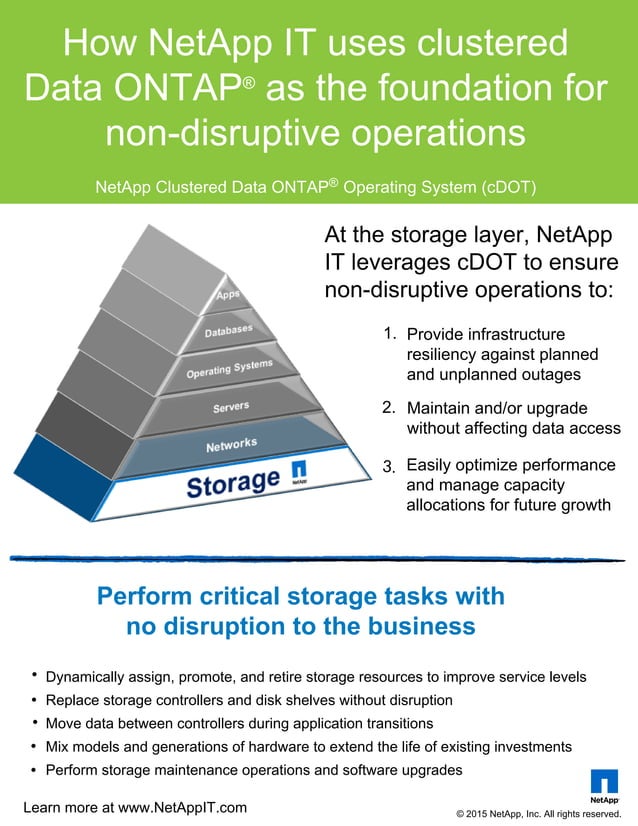 How NetApp IT uses clustered Data ONTAP® as the foundation for non-disruptive operations

NetApp Clustered Data ONTAP® Operating System (cDOT)

Apps
Databases
Operating Systems
Servers
Networks
Storage
NetApp

At the storage layer, NetApp IT leverages cDOT to ensure non-disruptive operations to:

1. Provide infrastructure resiliency against planned and unplanned outages
2. Maintain and/or upgrade without affecting data access
3. Easily optimize performance and manage capacity allocations for future growth

Perform critical storage tasks with no disruption to the business

• Dynamically assign, promote, and retire storage resources to improve service levels
• Replace storage controllers and disk shelves without disruption
• Move data between controllers during application transitions
• Mix models and generations of hardware to extend the life of existing investments
• Perform storage maintenance operations and software upgrades

Learn more at www.NetAppIT.com

NetApp
© 2015 NetApp, Inc. All rights reserved.