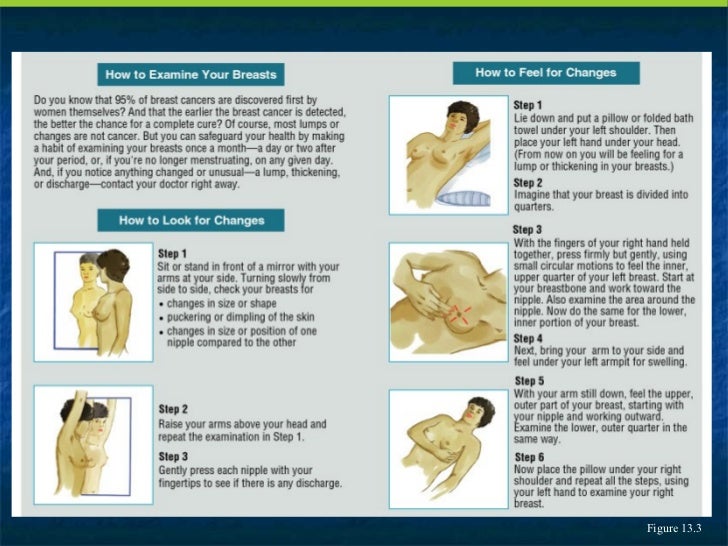 How to Examine Your Breasts

Do you know that 95% of breast cancers are discovered first by women themselves? And that the earlier the breast cancer is detected, the better the chance for a complete cure? Of course, most lumps or changes are not cancer. But you can safeguard your health by making a habit of examining your breasts once a month—a day or two after your period, or, if you're no longer menstruating, on any given day. And, if you notice anything changed or unusual—a lump, thickening, or discharge—contact your doctor right away.

How to Look for Changes

Step 1
Sit or stand in front of a mirror with your arms at your side. Turning slowly from side to side, check your breasts for
• changes in size or shape
• puckering or dimpling of the skin
• changes in size or position of one nipple compared to the other

Step 2
Raise your arms above your head and repeat the examination in Step 1.

Step 3
Gently press each nipple with your fingertips to see if there is any discharge.

How to Feel for Changes

Step 1
Lie down and put a pillow or folded bath towel under your left shoulder. Then place your left hand under your head. (From now on you will be feeling for a lump or thickening in your breasts.)

Step 2
Imagine that your breast is divided into quarters.

Step 3
With the fingers of your right hand held together, press firmly but gently, using small circular motions to feel the inner, upper quarter of your left breast. Start at your breastbone and work toward the nipple. Also examine the area around the nipple. Now do the same for the lower, inner portion of your breast.

Step 4
Next, bring your arm to your side and feel under your left armpit for swelling.

Step 5
With your arm still down, feel the upper, outer part of your breast, starting with your nipple and working outward. Examine the lower, outer quarter in the same way.

Step 6
Now place the pillow under your right shoulder and repeat all the steps, using your left hand to examine your right breast.

Figure 13.3