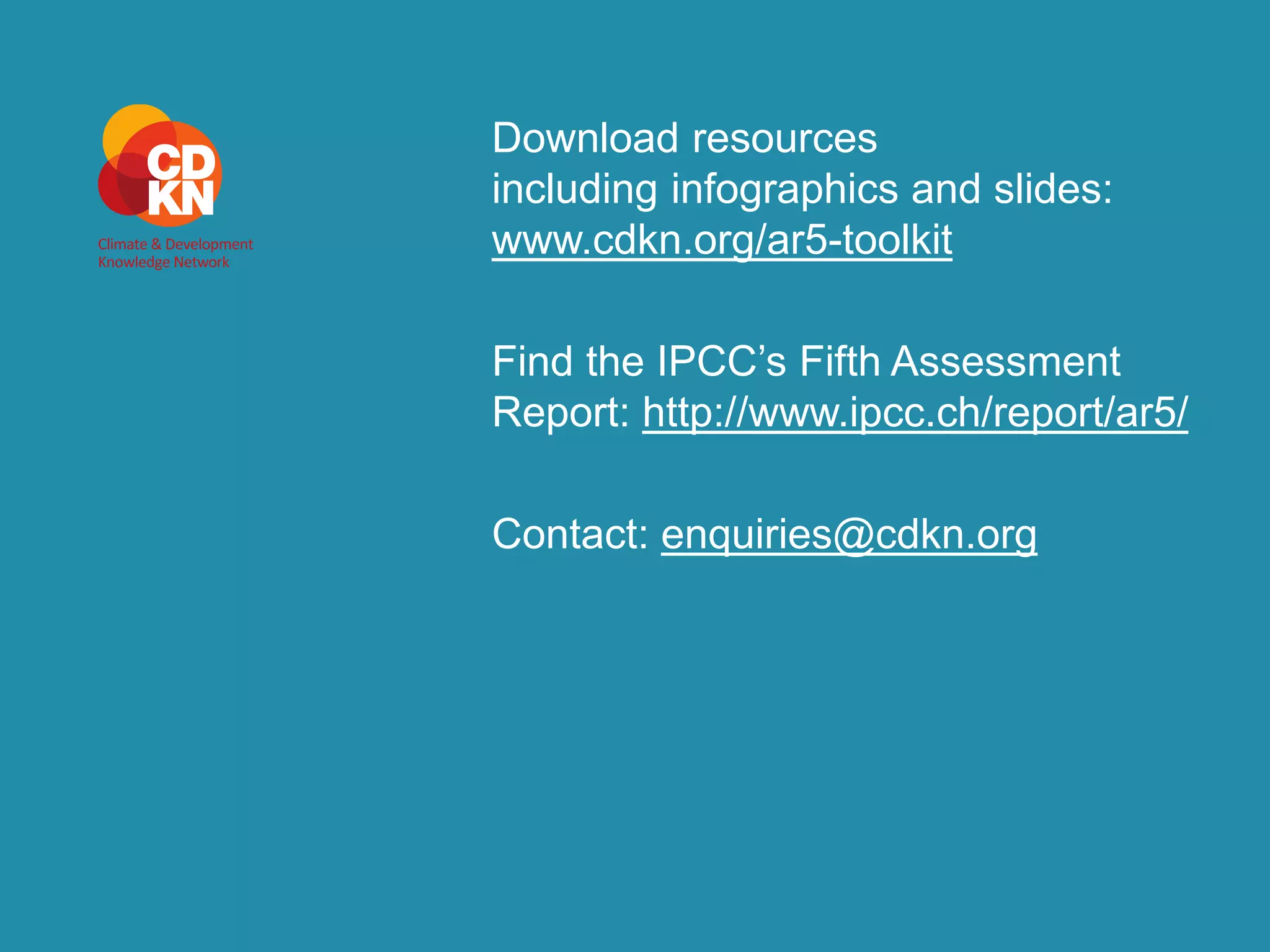 CD
KN
Climate & Development
Knowledge Network

Download resources including infographics and slides: www.cdkn.org/ar5-toolkit

Find the IPCC's Fifth Assessment Report: http://www.ipcc.ch/report/ar5/

Contact: enquiries@cdkn.org