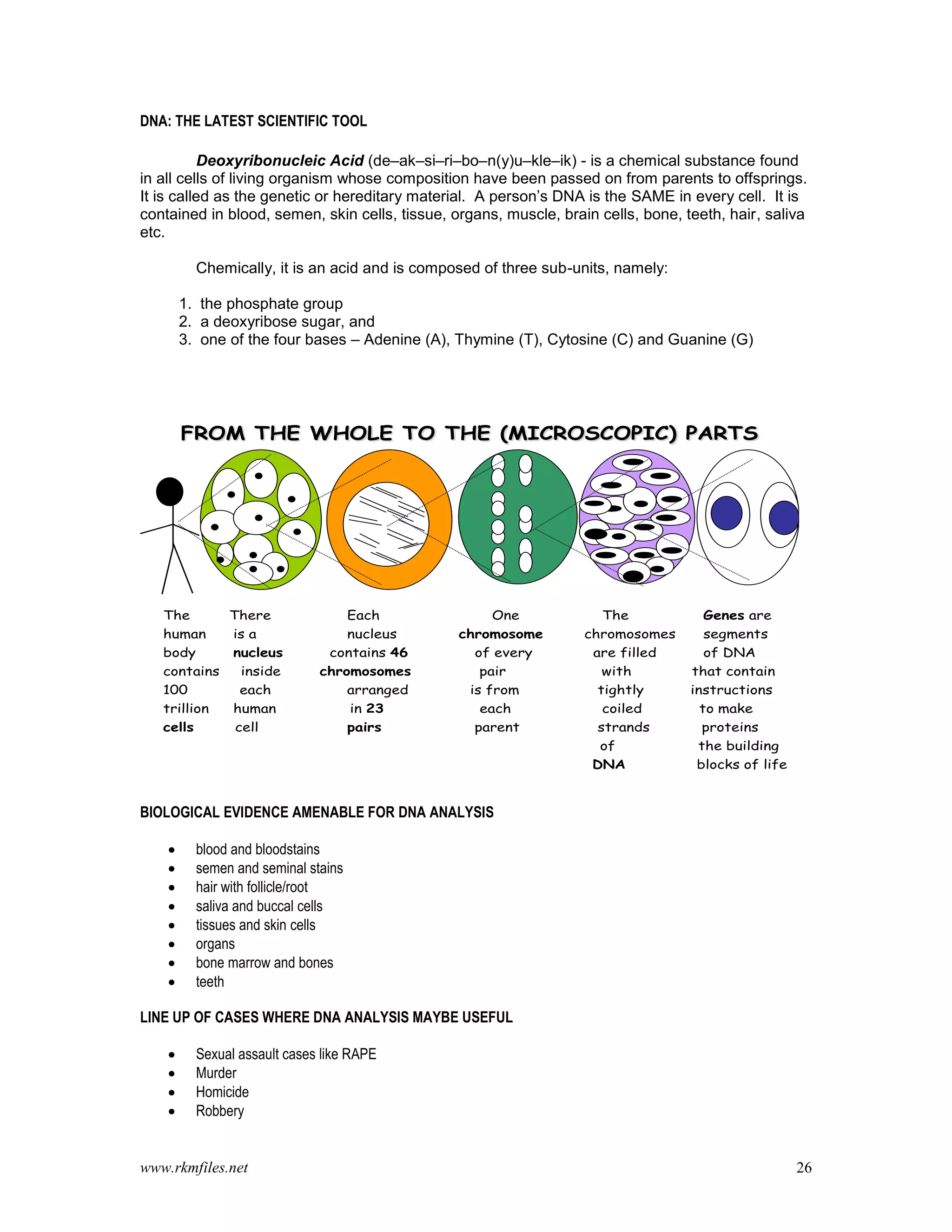 DNA: THE LATEST SCIENTIFIC TOOL

Deoxyribonucleic Acid (de–ak–si–ri–bo–n(y)u–kle–ik) - is a chemical substance found in all cells of living organism whose composition have been passed on from parents to offsprings. It is called as the genetic or hereditary material. A person's DNA is the SAME in every cell. It is contained in blood, semen, skin cells, tissue, organs, muscle, brain cells, bone, teeth, hair, saliva etc.

Chemically, it is an acid and is composed of three sub-units, namely:

1. the phosphate group
2. a deoxyribose sugar, and
3. one of the four bases – Adenine (A), Thymine (T), Cytosine (C) and Guanine (G)

FROM THE WHOLE TO THE (MICROSCOPIC) PARTS

The human body contains 100 trillion cells

There is a nucleus inside each human cell

Each nucleus contains 46 chromosomes arranged in 23 pairs

One chromosome of every pair is from each parent

The chromosomes are filled with tightly coiled strands of DNA

Genes are segments of DNA that contain instructions to make proteins the building blocks of life

BIOLOGICAL EVIDENCE AMENABLE FOR DNA ANALYSIS

• blood and bloodstains
• semen and seminal stains
• hair with follicle/root
• saliva and buccal cells
• tissues and skin cells
• organs
• bone marrow and bones
• teeth

LINE UP OF CASES WHERE DNA ANALYSIS MAYBE USEFUL

• Sexual assault cases like RAPE
• Murder
• Homicide
• Robbery

www.rkmfiles.net 26