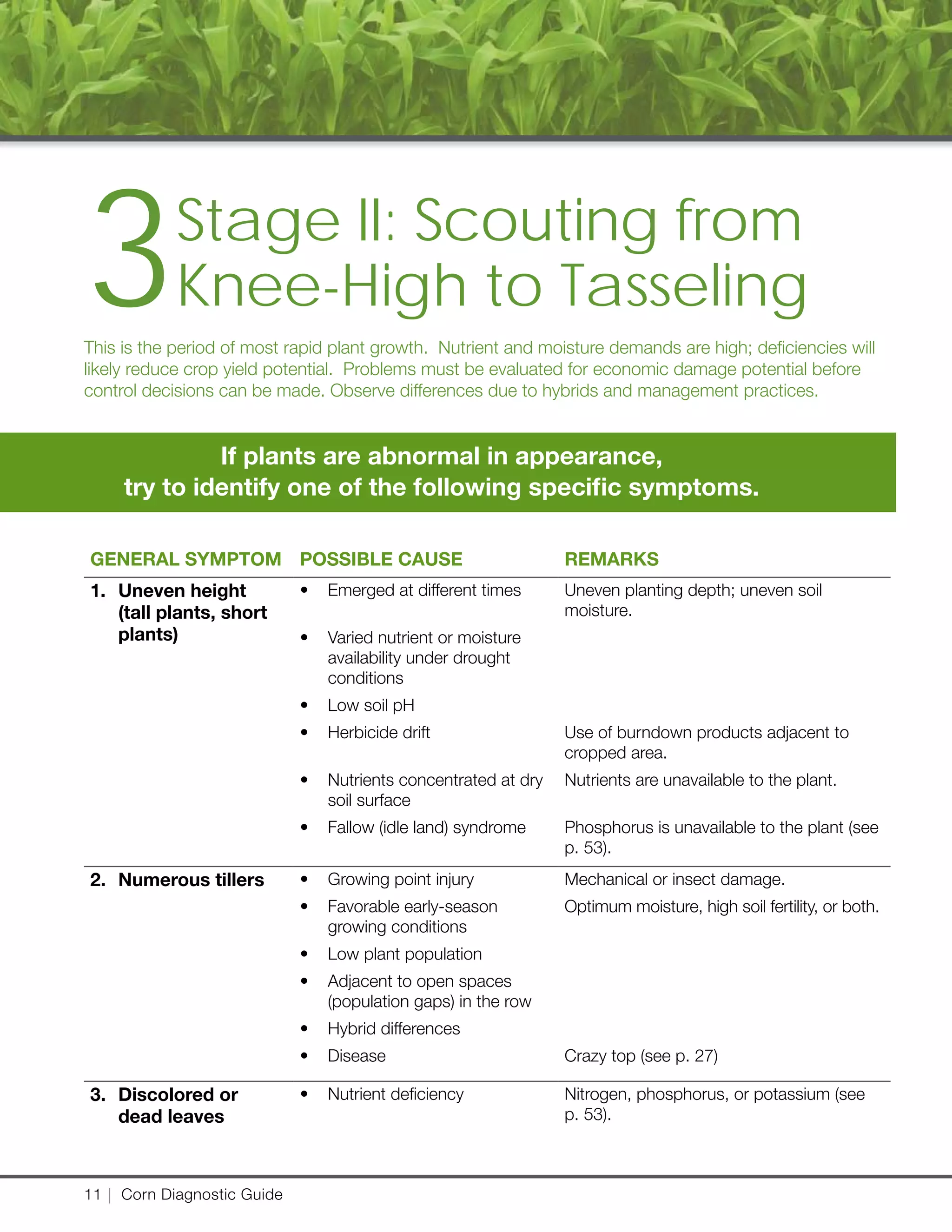 3 Stage II: Scouting from Knee-High to Tasseling

This is the period of most rapid plant growth. Nutrient and moisture demands are high; deficiencies will likely reduce crop yield potential. Problems must be evaluated for economic damage potential before control decisions can be made. Observe differences due to hybrids and management practices.

If plants are abnormal in appearance, try to identify one of the following specific symptoms.

| GENERAL SYMPTOM | POSSIBLE CAUSE | REMARKS |
|---|---|---|
| 1. Uneven height (tall plants, short plants) | • Emerged at different times | Uneven planting depth; uneven soil moisture. |
| | • Varied nutrient or moisture availability under drought conditions | |
| | • Low soil pH | |
| | • Herbicide drift | Use of burndown products adjacent to cropped area. |
| | • Nutrients concentrated at dry soil surface | Nutrients are unavailable to the plant. |
| | • Fallow (idle land) syndrome | Phosphorus is unavailable to the plant (see p. 53). |
| 2. Numerous tillers | • Growing point injury | Mechanical or insect damage. |
| | • Favorable early-season growing conditions | Optimum moisture, high soil fertility, or both. |
| | • Low plant population | |
| | • Adjacent to open spaces (population gaps) in the row | |
| | • Hybrid differences | |
| | • Disease | Crazy top (see p. 27) |
| 3. Discolored or dead leaves | • Nutrient deficiency | Nitrogen, phosphorus, or potassium (see p. 53). |

11 | Corn Diagnostic Guide