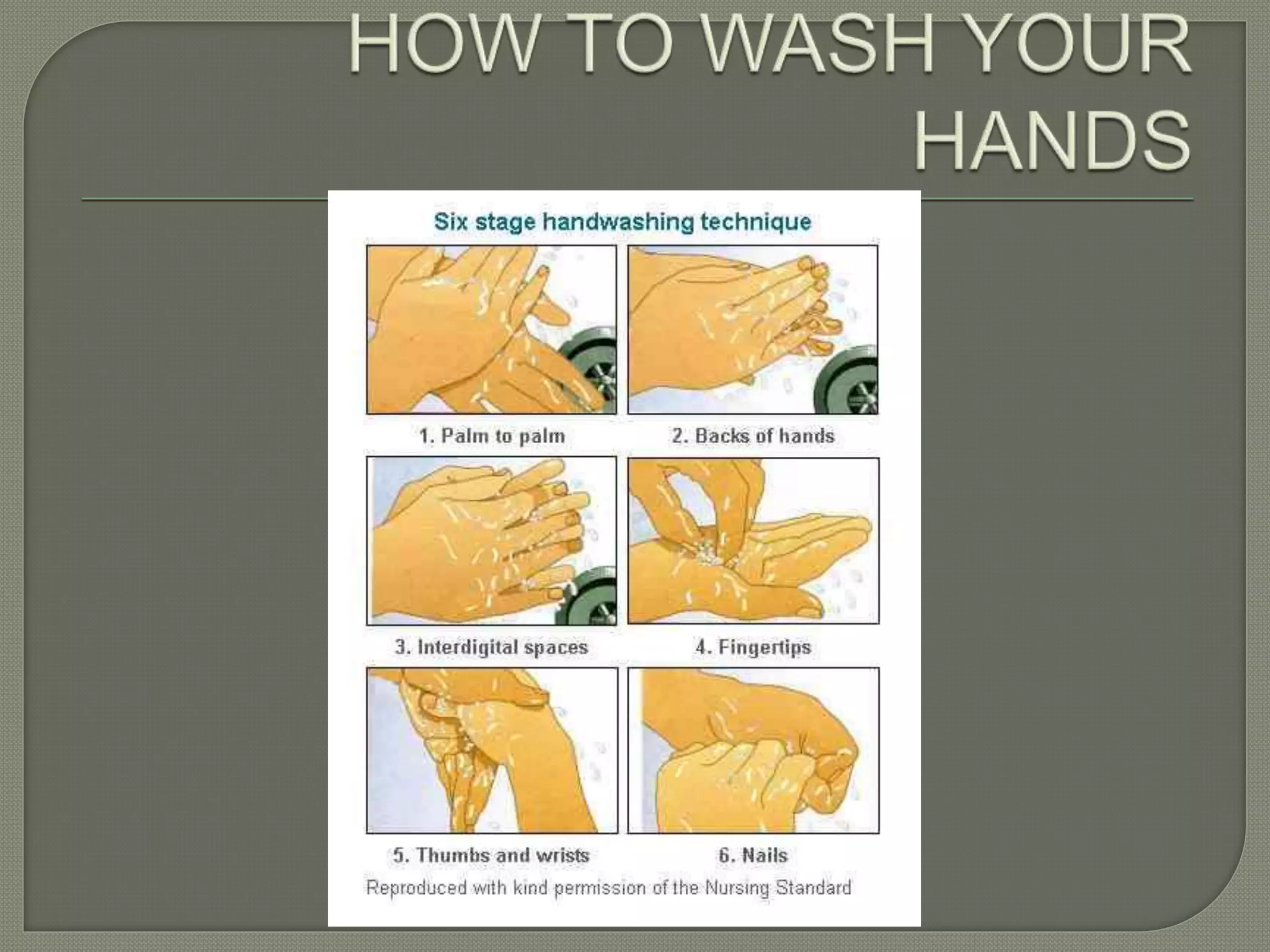 HOW TO WASH YOUR HANDS

Six stage handwashing technique

1. Palm to palm

2. Backs of hands

3. Interdigital spaces

4. Fingertips

5. Thumbs and wrists

6. Nails

Reproduced with kind permission of the Nursing Standard