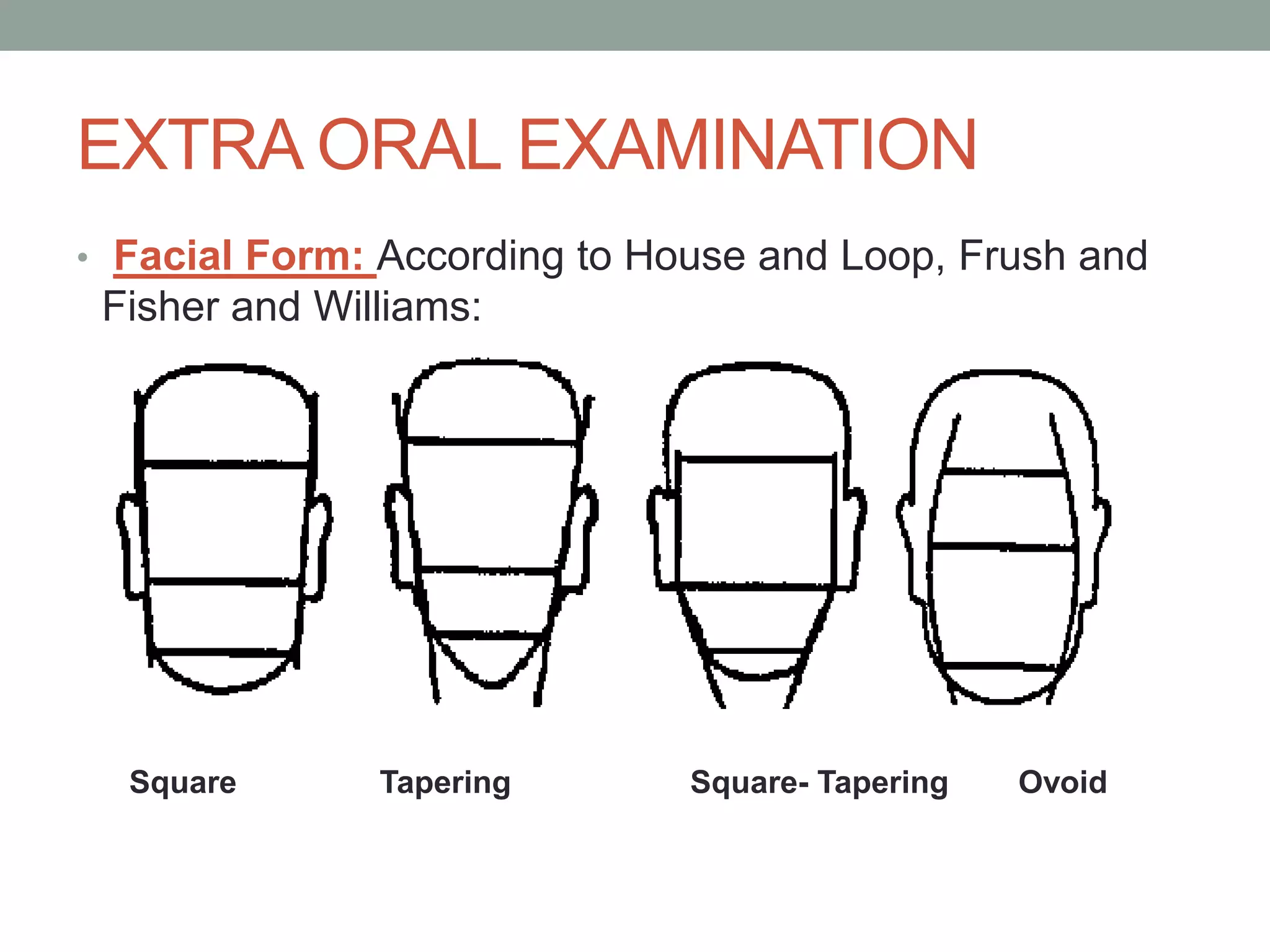 EXTRA ORAL EXAMINATION

• Facial Form: According to House and Loop, Frush and Fisher and Williams:

Square

Tapering

Square- Tapering

Ovoid