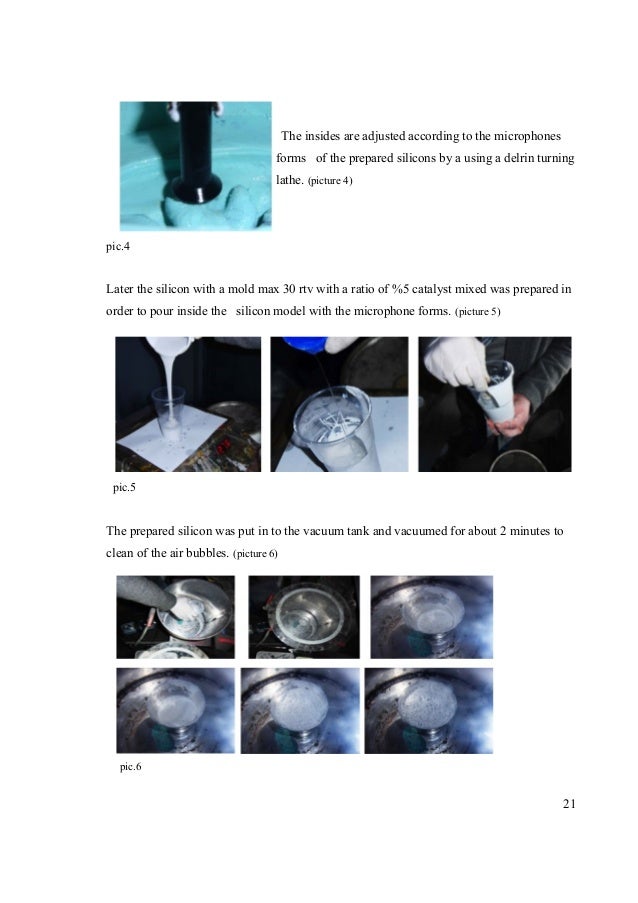 The insides are adjusted according to the microphones forms of the prepared silicons by a using a delrin turning lathe. (picture 4)

pic.4

Later the silicon with a mold max 30 rtv with a ratio of %5 catalyst mixed was prepared in order to pour inside the silicon model with the microphone forms. (picture 5)

pic.5

The prepared silicon was put in to the vacuum tank and vacuumed for about 2 minutes to clean of the air bubbles. (picture 6)

pic.6

21