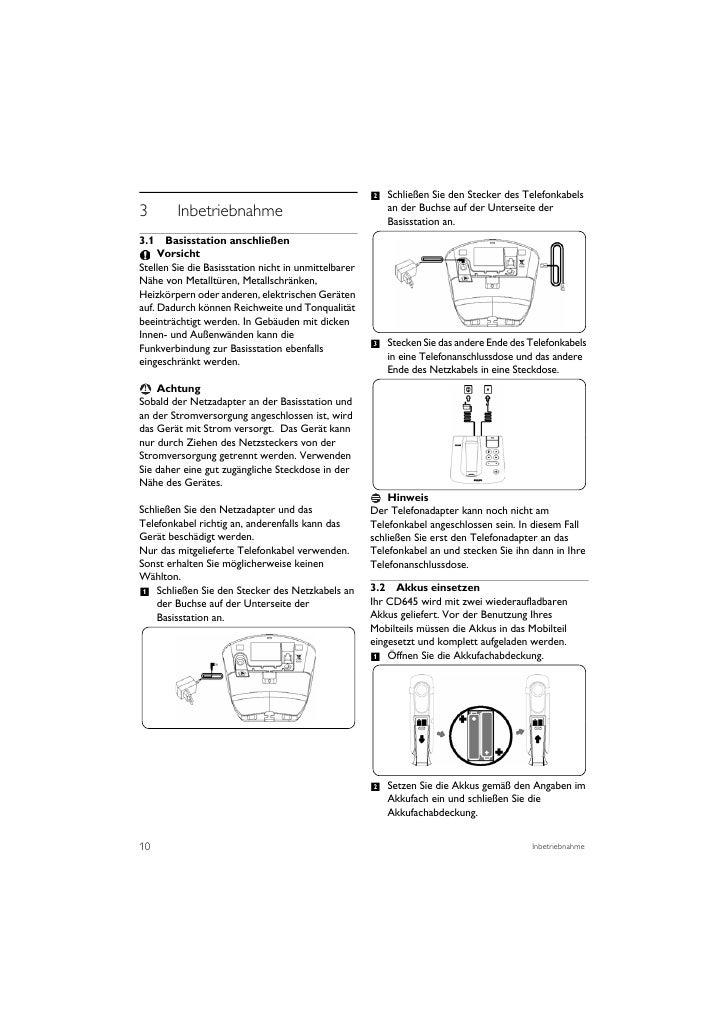 3 Inbetriebnahme

3.1 Basisstation anschließen

Vorsicht

Stellen Sie die Basisstation nicht in unmittelbarer Nähe von Metalltüren, Metallschränken, Heizkörpern oder anderen, elektrischen Geräten auf. Dadurch können Reichweite und Tonqualität beeinträchtigt werden. In Gebäuden mit dicken Innen- und Außenwänden kann die Funkverbindung zur Basisstation ebenfalls eingeschränkt werden.

Achtung

Sobald der Netzadapter an der Basisstation und an der Stromversorgung angeschlossen ist, wird das Gerät mit Strom versorgt. Das Gerät kann nur durch Ziehen des Netzsteckers von der Stromversorgung getrennt werden. Verwenden Sie daher eine gut zugängliche Steckdose in der Nähe des Gerätes.

Schließen Sie den Netzadapter und das Telefonkabel richtig an, anderenfalls kann das Gerät beschädigt werden.
Nur das mitgelieferte Telefonkabel verwenden. Sonst erhalten Sie möglicherweise keinen Wählton.

1 Schließen Sie den Stecker des Netzkabels an der Buchse auf der Unterseite der Basisstation an.

2 Schließen Sie den Stecker des Telefonkabels an der Buchse auf der Unterseite der Basisstation an.

3 Stecken Sie das andere Ende des Telefonkabels in eine Telefonanschlussdose und das andere Ende des Netzkabels in eine Steckdose.

Hinweis

Der Telefonadapter kann noch nicht am Telefonkabel angeschlossen sein. In diesem Fall schließen Sie erst den Telefonadapter an das Telefonkabel an und stecken Sie ihn dann in Ihre Telefonanschlussdose.

3.2 Akkus einsetzen

Ihr CD645 wird mit zwei wiederaufladbaren Akkus geliefert. Vor der Benutzung Ihres Mobilteils müssen die Akkus in das Mobilteil eingesetzt und komplett aufgeladen werden.

1 Öffnen Sie die Akkufachabdeckung.

2 Setzen Sie die Akkus gemäß den Angaben im Akkufach ein und schließen Sie die Akkufachabdeckung.

10

Inbetriebnahme