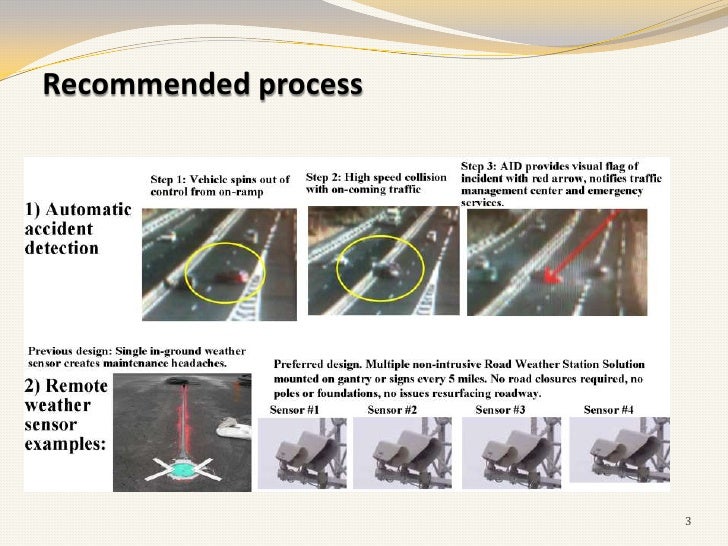 Recommended process

1) Automatic accident detection

Step 1: Vehicle spins out of control from on-ramp

Step 2: High speed collision with on-coming traffic

Step 3: AID provides visual flag of incident with red arrow, notifies traffic management center and emergency services.

Previous design: Single in-ground weather sensor creates maintenance headaches.

2) Remote weather sensor examples:

Preferred design. Multiple non-intrusive Road Weather Station Solution mounted on gantry or signs every 5 miles. No road closures required, no poles or foundations, no issues resurfacing roadway.

Sensor #1

Sensor #2

Sensor #3

Sensor #4

3