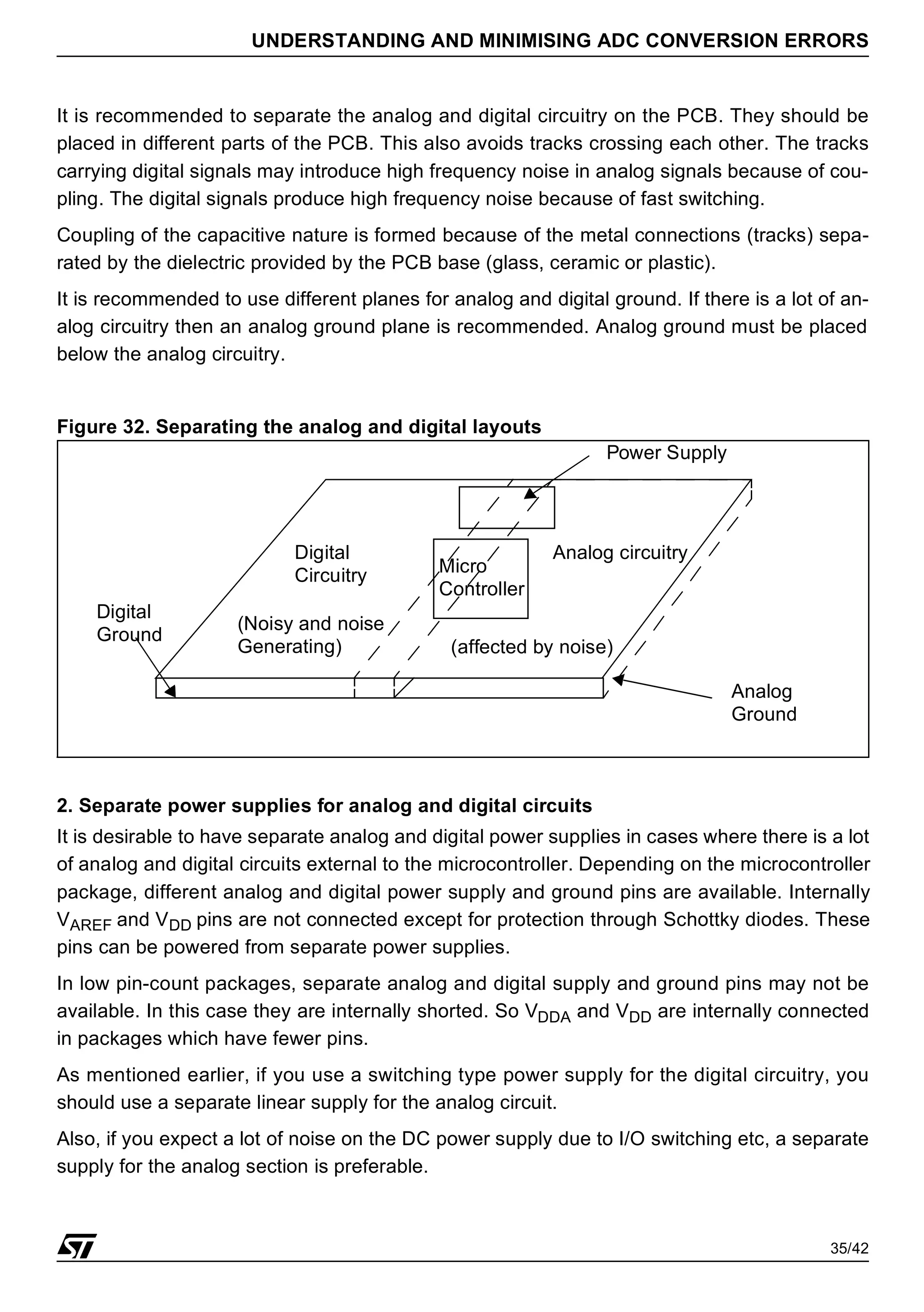 UNDERSTANDING AND MINIMISING ADC CONVERSION ERRORS

It is recommended to separate the analog and digital circuitry on the PCB. They should be placed in different parts of the PCB. This also avoids tracks crossing each other. The tracks carrying digital signals may introduce high frequency noise in analog signals because of coupling. The digital signals produce high frequency noise because of fast switching.

Coupling of the capacitive nature is formed because of the metal connections (tracks) separated by the dielectric provided by the PCB base (glass, ceramic or plastic).

It is recommended to use different planes for analog and digital ground. If there is a lot of analog circuitry then an analog ground plane is recommended. Analog ground must be placed below the analog circuitry.

Figure 32. Separating the analog and digital layouts

Power Supply

Digital Circuitry

Micro Controller

Analog circuitry

Digital Ground

(Noisy and noise Generating)

(affected by noise)

Analog Ground

2. Separate power supplies for analog and digital circuits

It is desirable to have separate analog and digital power supplies in cases where there is a lot of analog and digital circuits external to the microcontroller. Depending on the microcontroller package, different analog and digital power supply and ground pins are available. Internally $V_{AREF}$ and $V_{DD}$ pins are not connected except for protection through Schottky diodes. These pins can be powered from separate power supplies.

In low pin-count packages, separate analog and digital supply and ground pins may not be available. In this case they are internally shorted. So $V_{DDA}$ and $V_{DD}$ are internally connected in packages which have fewer pins.

As mentioned earlier, if you use a switching type power supply for the digital circuitry, you should use a separate linear supply for the analog circuit.

Also, if you expect a lot of noise on the DC power supply due to I/O switching etc, a separate supply for the analog section is preferable.

ST

35/42