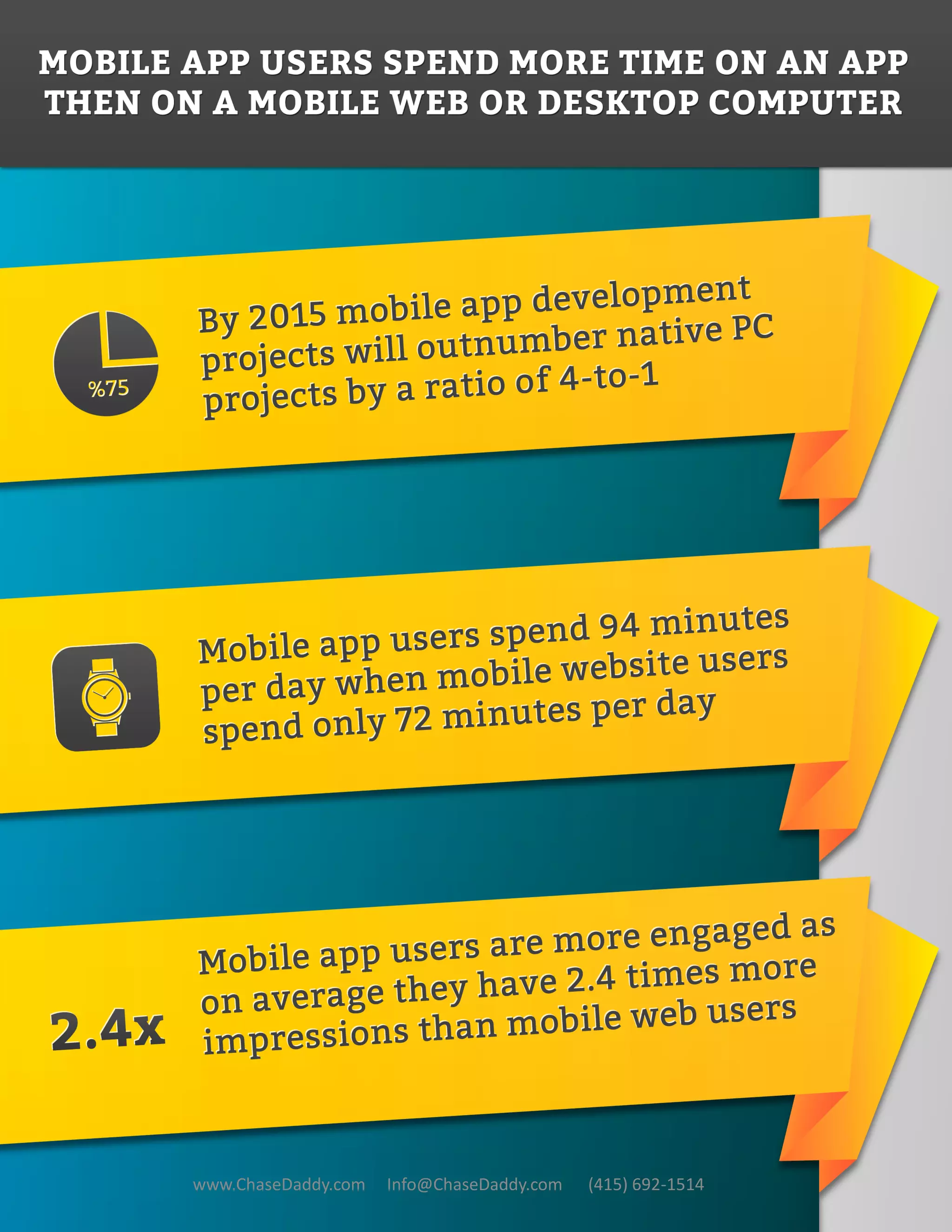 MOBILE APP USERS SPEND MORE TIME ON AN APP THEN ON A MOBILE WEB OR DESKTOP COMPUTER

%75

By 2015 mobile app development projects will outnumber native PC projects by a ratio of 4-to-1

Mobile app users spend 94 minutes per day when mobile website users spend only 72 minutes per day

2.4x

Mobile app users are more engaged as on average they have 2.4 times more impressions than mobile web users

www.ChaseDaddy.com Info@ChaseDaddy.com (415) 692-1514