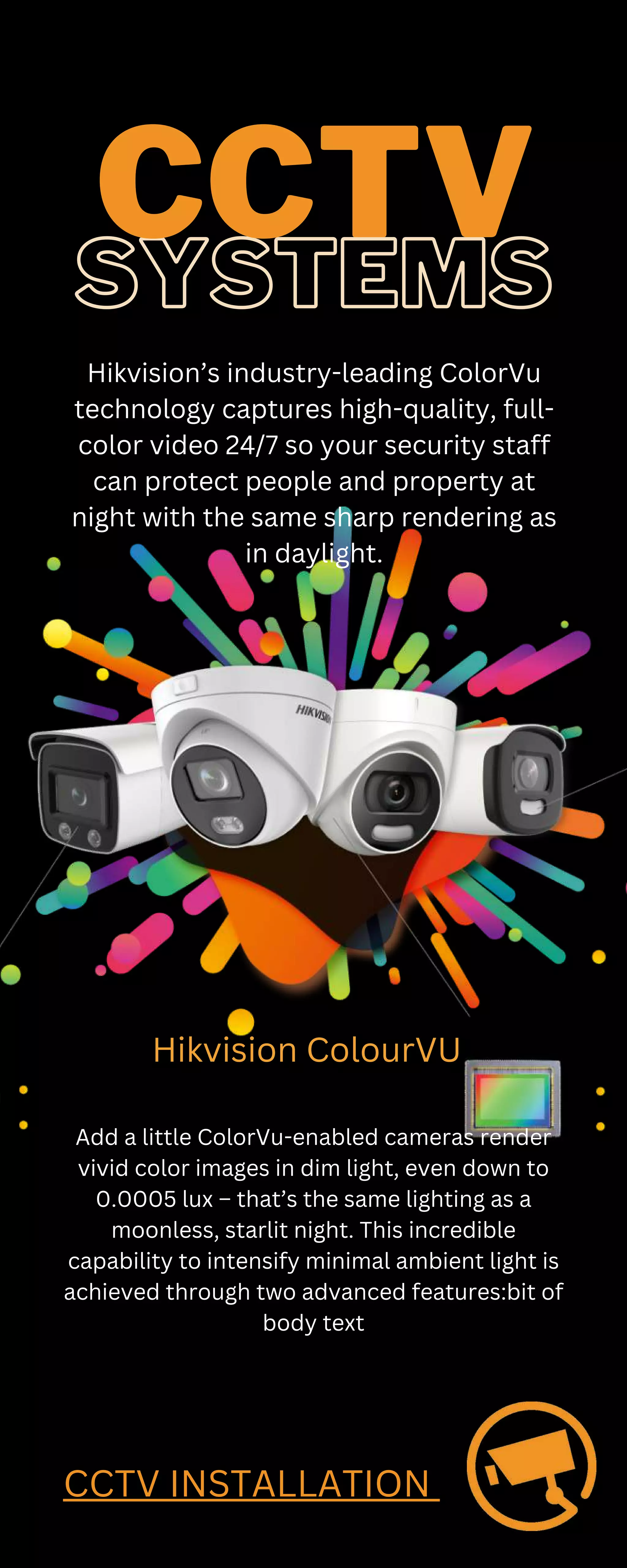 CCTV
SYSTEMS

Hikvision’s industry-leading ColorVu technology captures high-quality, full-color video 24/7 so your security staff can protect people and property at night with the same sharp rendering as in daylight.

HIKVISION

Hikvision ColourVU

Add a little ColorVu-enabled cameras render vivid color images in dim light, even down to 0.0005 lux – that’s the same lighting as a moonless, starlit night. This incredible capability to intensify minimal ambient light is achieved through two advanced features:bit of body text

CCTV INSTALLATION