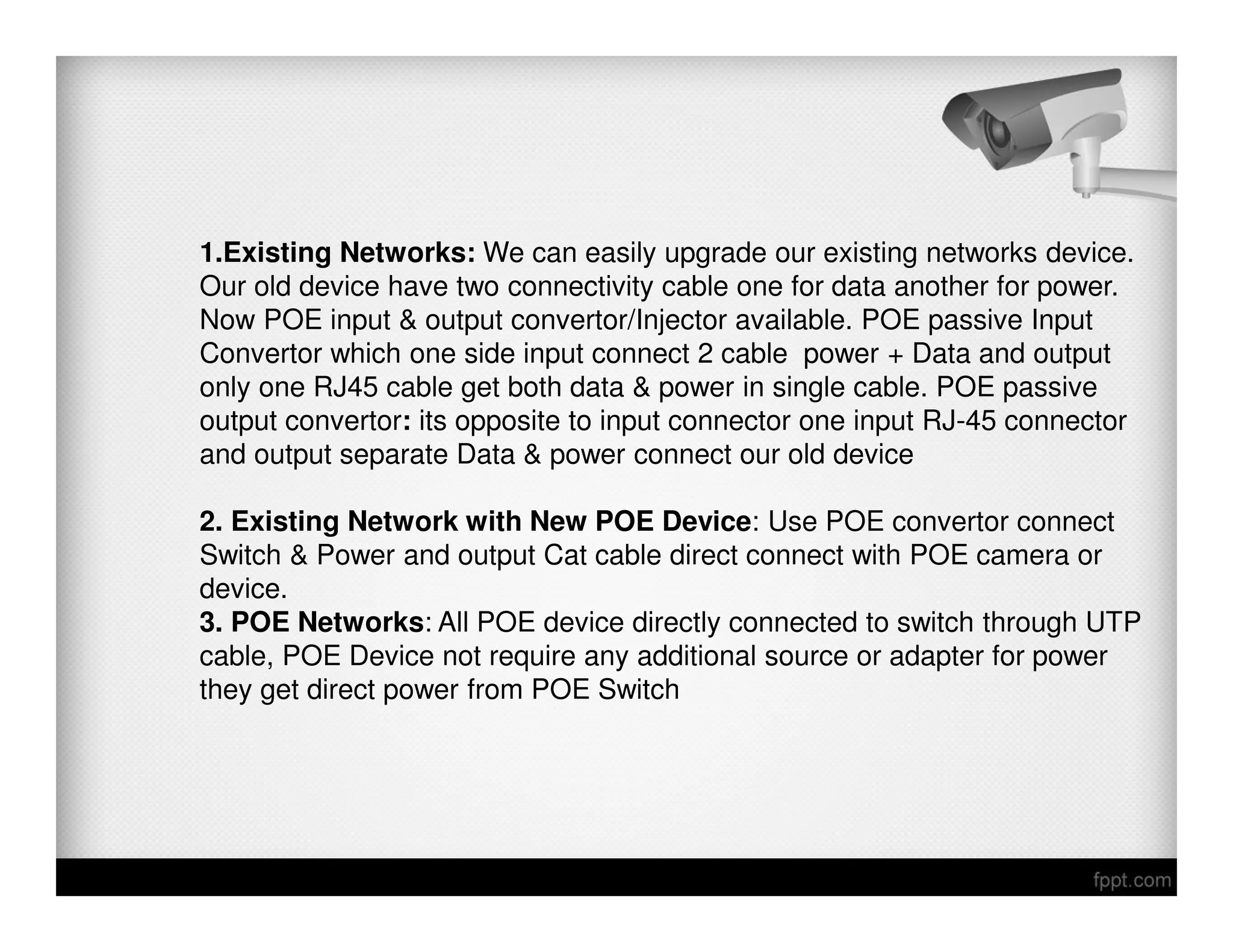 1.Existing Networks: We can easily upgrade our existing networks device. Our old device have two connectivity cable one for data another for power. Now POE input & output convertor/Injector available. POE passive Input Convertor which one side input connect 2 cable power + Data and output only one RJ45 cable get both data & power in single cable. POE passive output convertor: its opposite to input connector one input RJ-45 connector and output separate Data & power connect our old device

2. Existing Network with New POE Device: Use POE convertor connect Switch & Power and output Cat cable direct connect with POE camera or device.
3. POE Networks: All POE device directly connected to switch through UTP cable, POE Device not require any additional source or adapter for power they get direct power from POE Switch

fppt.com