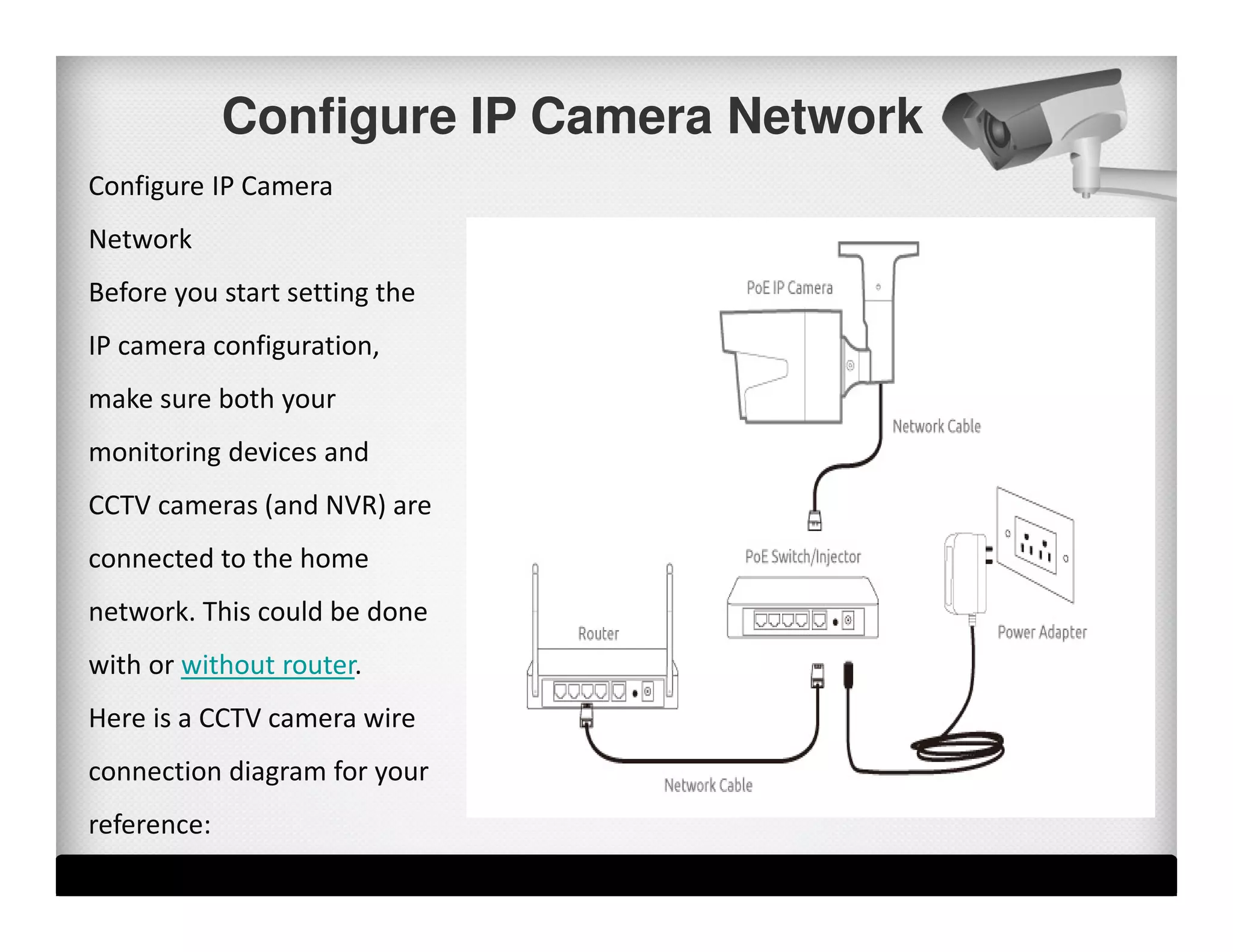 Configure IP Camera Network

Configure IP Camera Network

Before you start setting the IP camera configuration, make sure both your monitoring devices and CCTV cameras (and NVR) are connected to the home network. This could be done with or without router.

Here is a CCTV camera wire connection diagram for your reference:

PoE IP Camera

Network Cable

PoE Switch/Injector

Router

Power Adapter

Network Cable