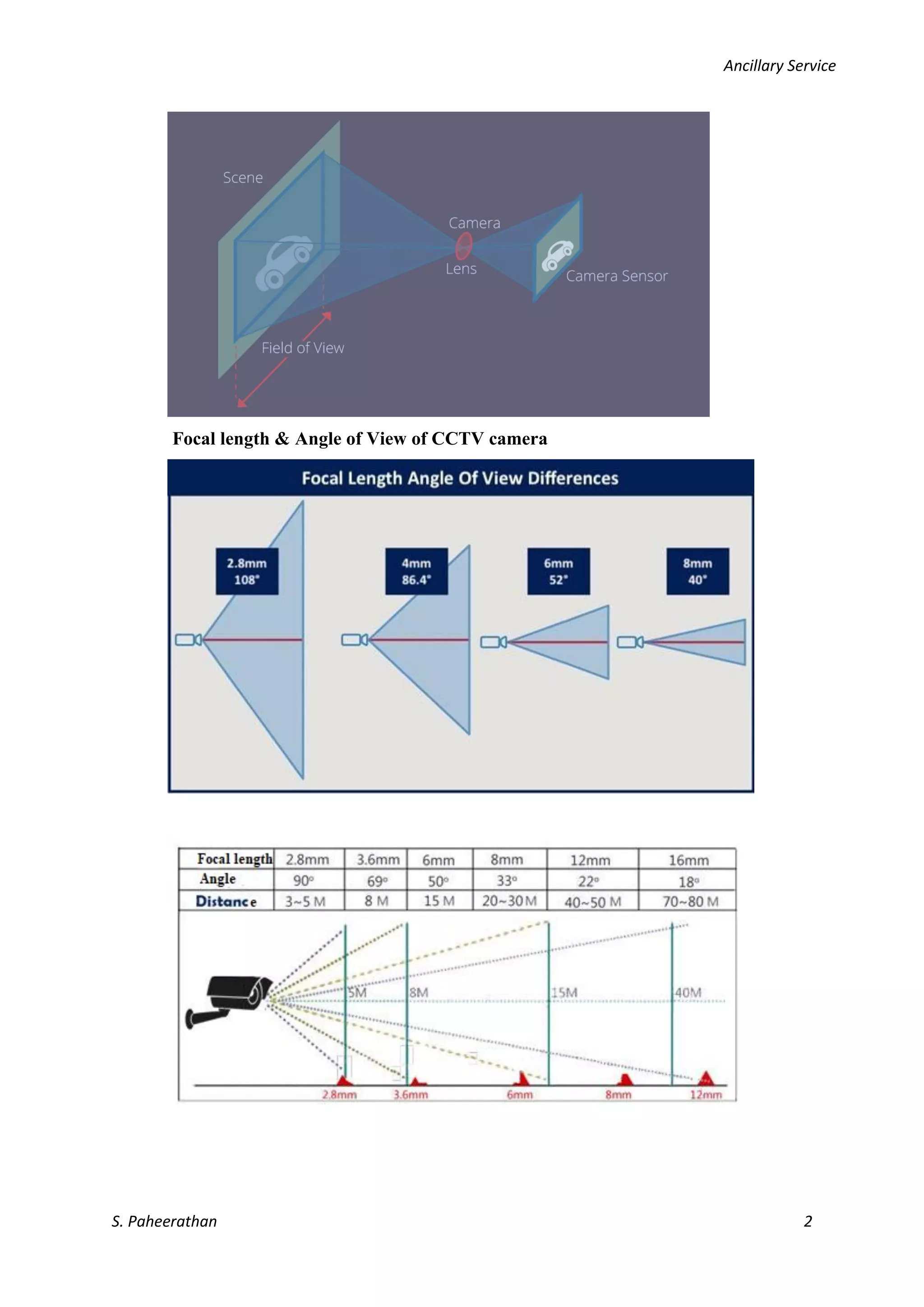 Ancillary Service

Scene

Camera

Lens

Camera Sensor

Field of View

Focal length & Angle of View of CCTV camera

Focal Length Angle Of View Differences

2.8mm
108°

4mm
86.4°

6mm
52°

8mm
40°

| Focal length | 2.8mm | 3.6mm | 6mm | 8mm | 12mm | 16mm |
|---|---|---|---|---|---|---|
| Angle | 90° | 69° | 50° | 33° | 22° | 18° |
| Distance | 3~5 M | 8 M | 15 M | 20~30 M | 40~50 M | 70~80 M |

5M

8M

15M

40M

2.8mm

3.6mm

6mm

8mm

12mm

S. Paheerathan

2