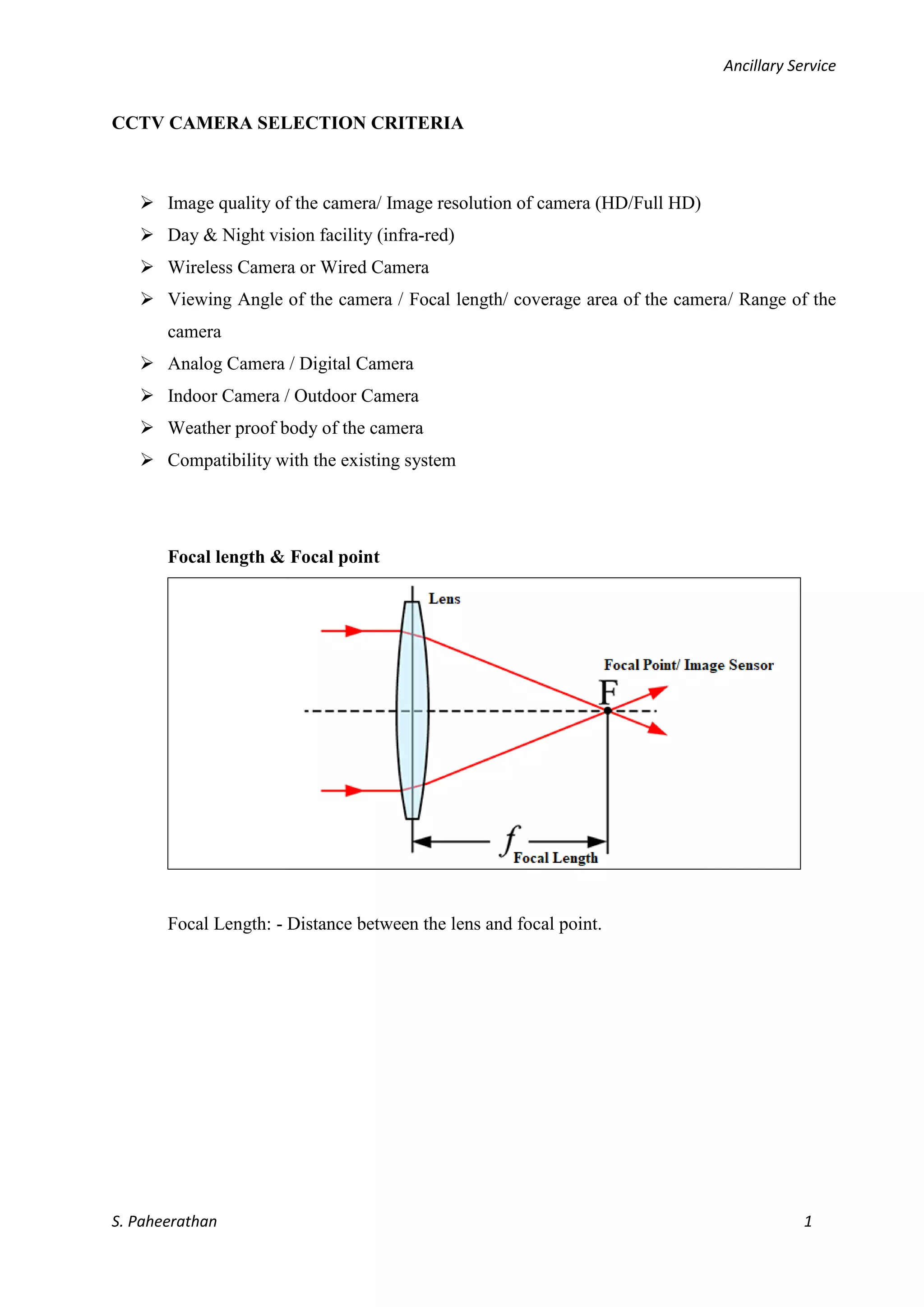 Ancillary Service

CCTV CAMERA SELECTION CRITERIA

➢ Image quality of the camera/ Image resolution of camera (HD/Full HD)
➢ Day & Night vision facility (infra-red)
➢ Wireless Camera or Wired Camera
➢ Viewing Angle of the camera / Focal length/ coverage area of the camera/ Range of the camera
➢ Analog Camera / Digital Camera
➢ Indoor Camera / Outdoor Camera
➢ Weather proof body of the camera
➢ Compatibility with the existing system

Focal length & Focal point

Lens

Focal Point/ Image Sensor

F

$f$ Focal Length

Focal Length: - Distance between the lens and focal point.

S. Paheerathan

1