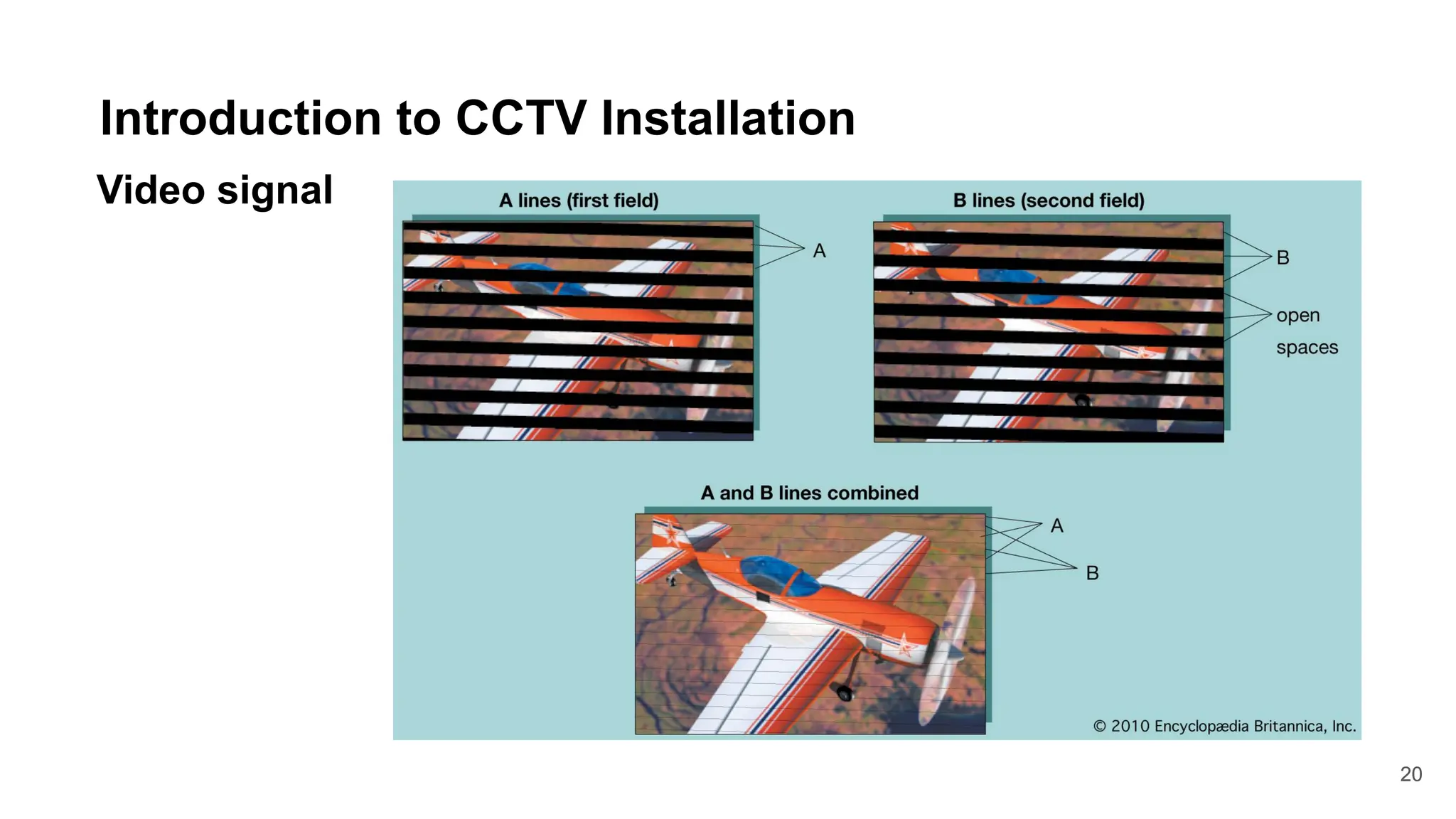 Introduction to CCTV Installation

Video signal

A lines (first field)

A

B lines (second field)

B

open spaces

A and B lines combined

A

B

© 2010 Encyclopædia Britannica, Inc.

20