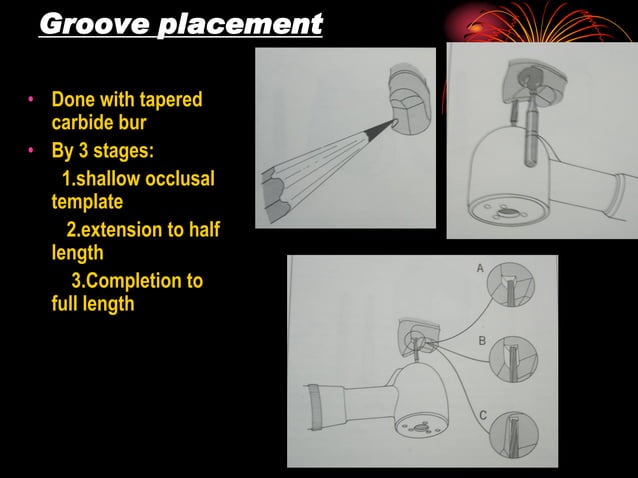 Groove placement

• Done with tapered carbide bur
• By 3 stages:
1.shallow occlusal template
2.extension to half length
3.Completion to full length

A
B
C