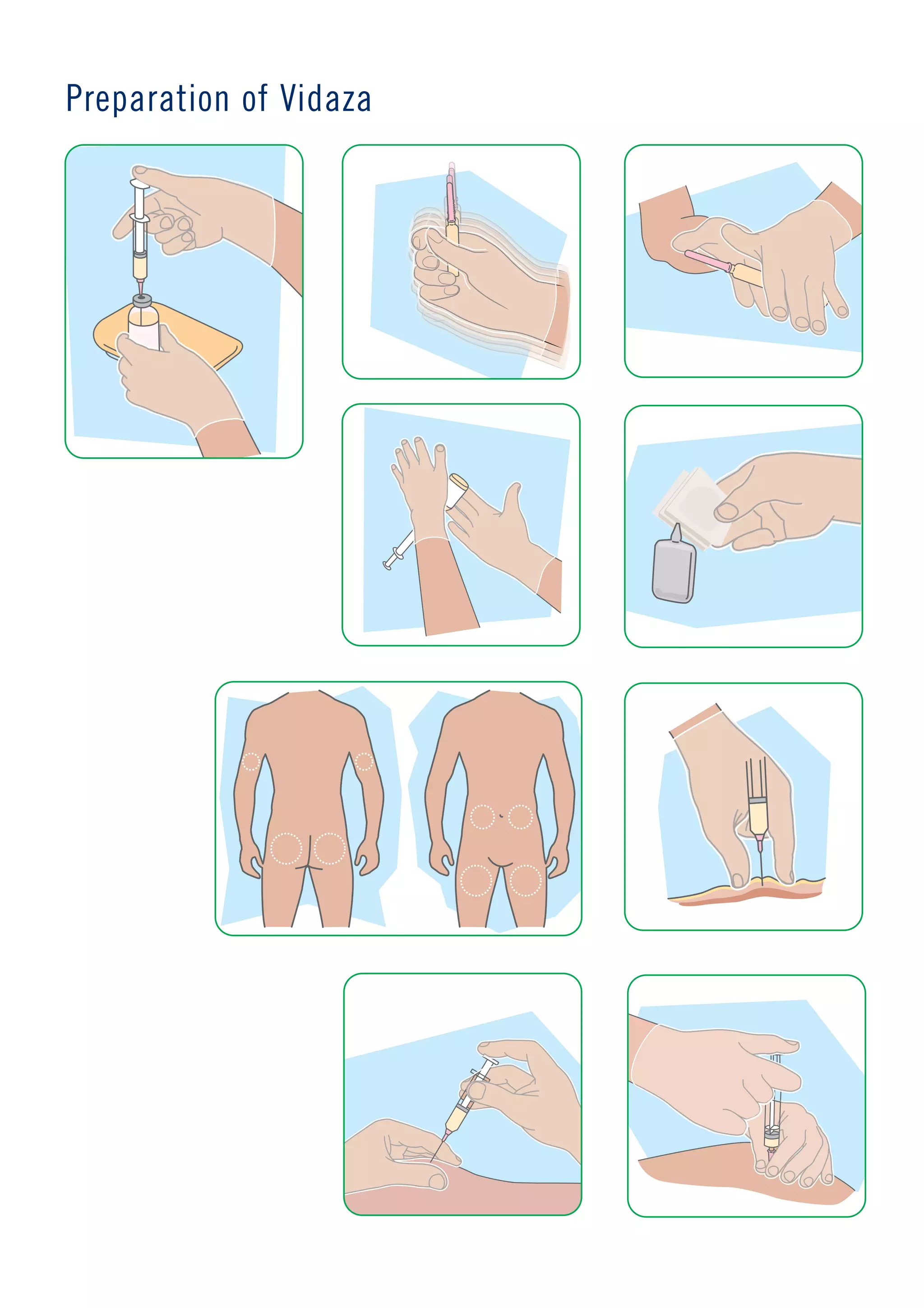 Preparation of Vidaza