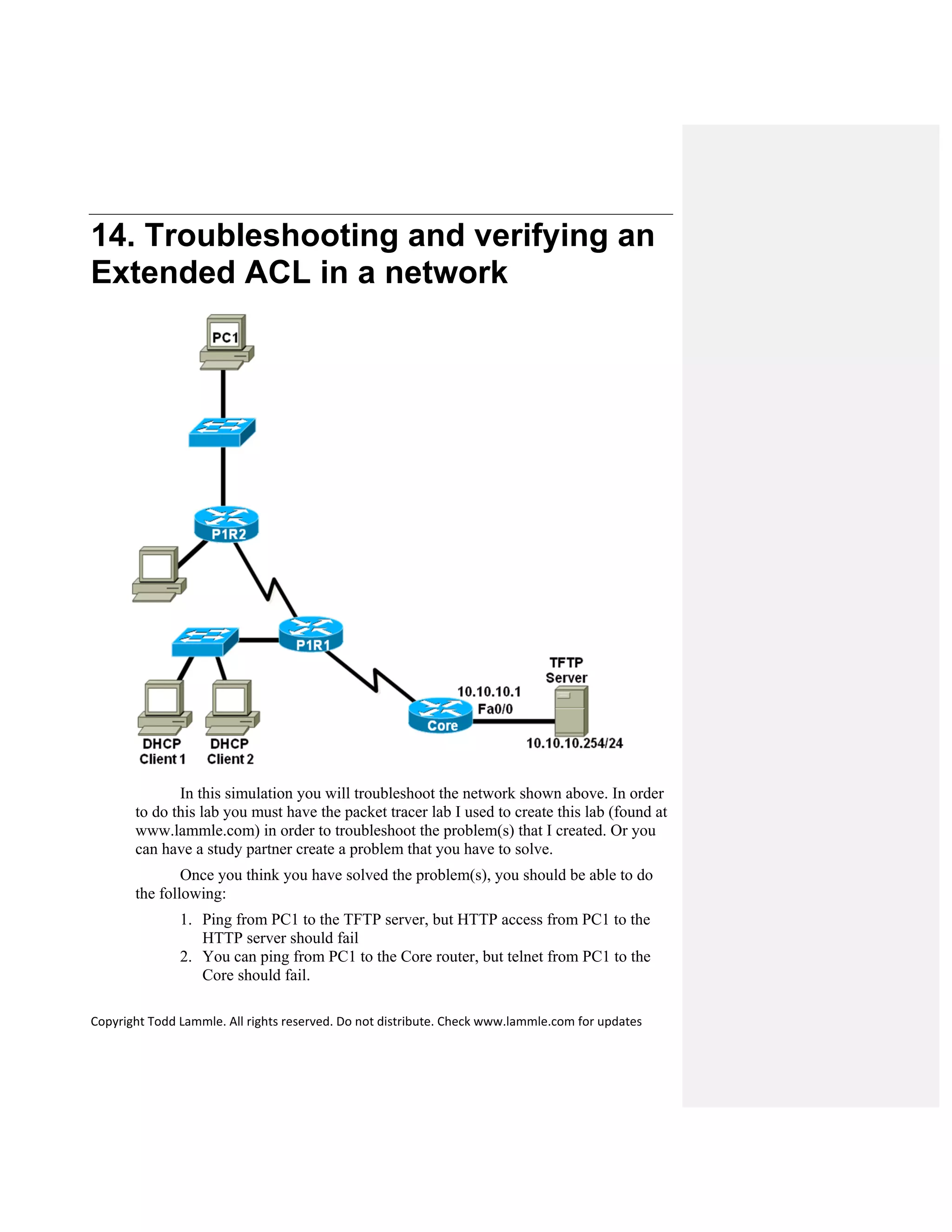 14. Troubleshooting and verifying an Extended ACL in a network

PC1

P1R2

P1R1

TFTP Server

10.10.10.1

Fa0/0

Core

10.10.10.254/24

DHCP Client 1

DHCP Client 2

In this simulation you will troubleshoot the network shown above. In order to do this lab you must have the packet tracer lab I used to create this lab (found at www.lammle.com) in order to troubleshoot the problem(s) that I created. Or you can have a study partner create a problem that you have to solve.

Once you think you have solved the problem(s), you should be able to do the following:

1. Ping from PC1 to the TFTP server, but HTTP access from PC1 to the HTTP server should fail
2. You can ping from PC1 to the Core router, but telnet from PC1 to the Core should fail.

Copyright Todd Lammle. All rights reserved. Do not distribute. Check www.lammle.com for updates