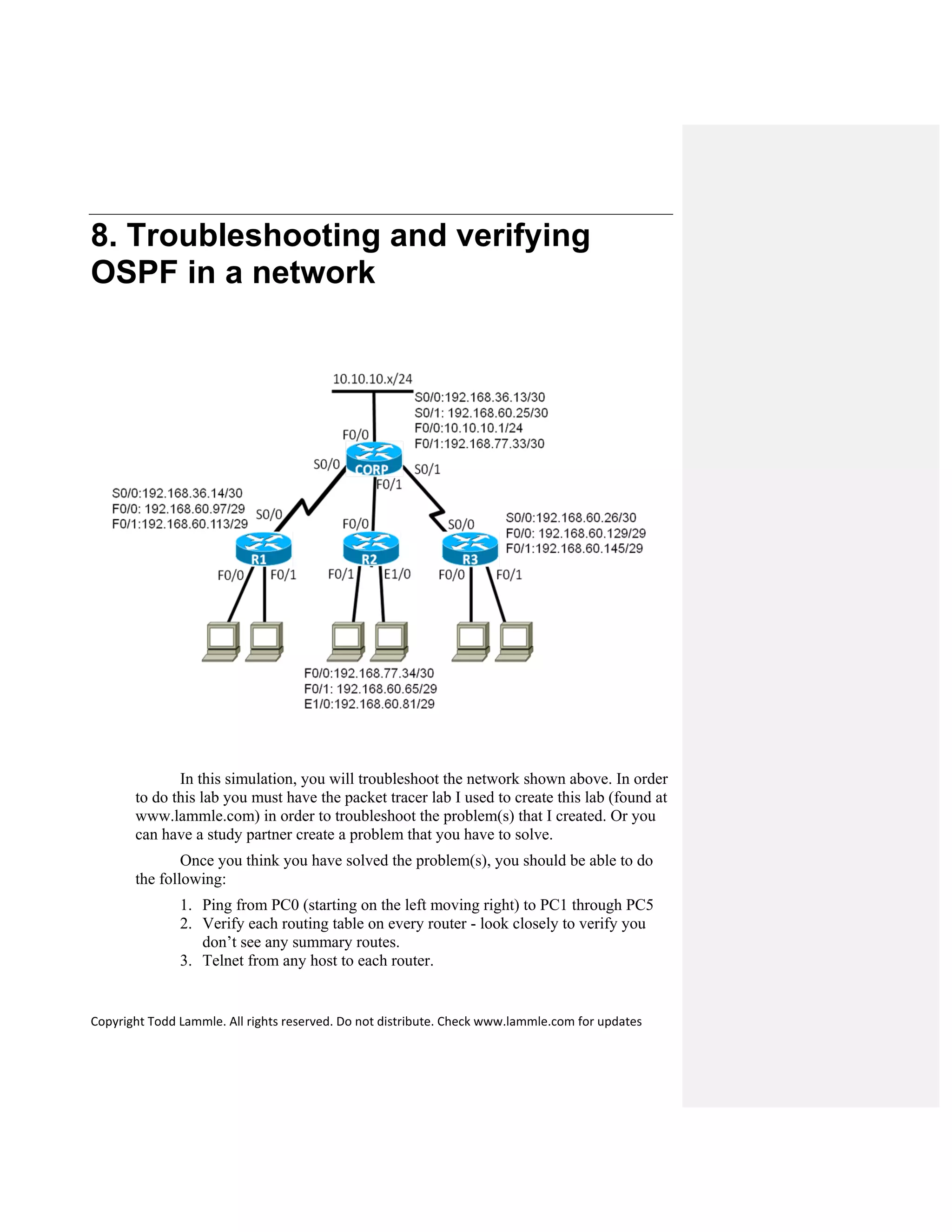 8. Troubleshooting and verifying OSPF in a network

10.10.10.x/24

S0/0:192.168.36.13/30
S0/1: 192.168.60.25/30
F0/0:10.10.10.1/24
F0/1:192.168.77.33/30

F0/0
S0/0
CORP
S0/1
F0/1

S0/0:192.168.36.14/30
F0/0: 192.168.60.97/29
F0/1:192.168.60.113/29

S0/0
F0/0
S0/0

S0/0:192.168.60.26/30
F0/0: 192.168.60.129/29
F0/1:192.168.60.145/29

R1
R2
R3

F0/0
F0/1
F0/1
E1/0
F0/0
F0/1

F0/0:192.168.77.34/30
F0/1: 192.168.60.65/29
E1/0:192.168.60.81/29

In this simulation, you will troubleshoot the network shown above. In order to do this lab you must have the packet tracer lab I used to create this lab (found at www.lammle.com) in order to troubleshoot the problem(s) that I created. Or you can have a study partner create a problem that you have to solve.

Once you think you have solved the problem(s), you should be able to do the following:

1. Ping from PC0 (starting on the left moving right) to PC1 through PC5
2. Verify each routing table on every router - look closely to verify you don’t see any summary routes.
3. Telnet from any host to each router.

Copyright Todd Lammle. All rights reserved. Do not distribute. Check www.lammle.com for updates