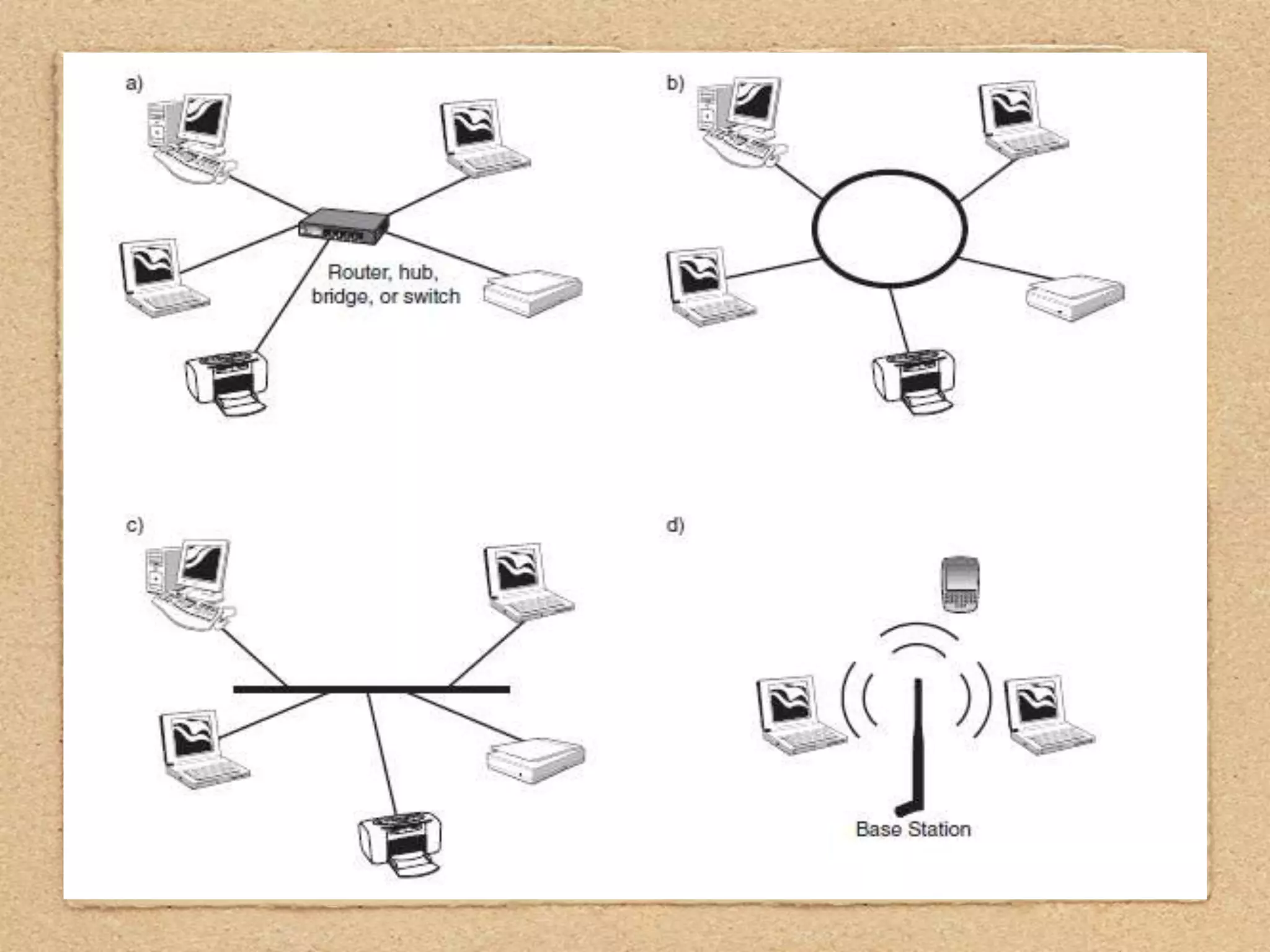 a)

Router, hub, bridge, or switch

b)

c)

d)

Base Station