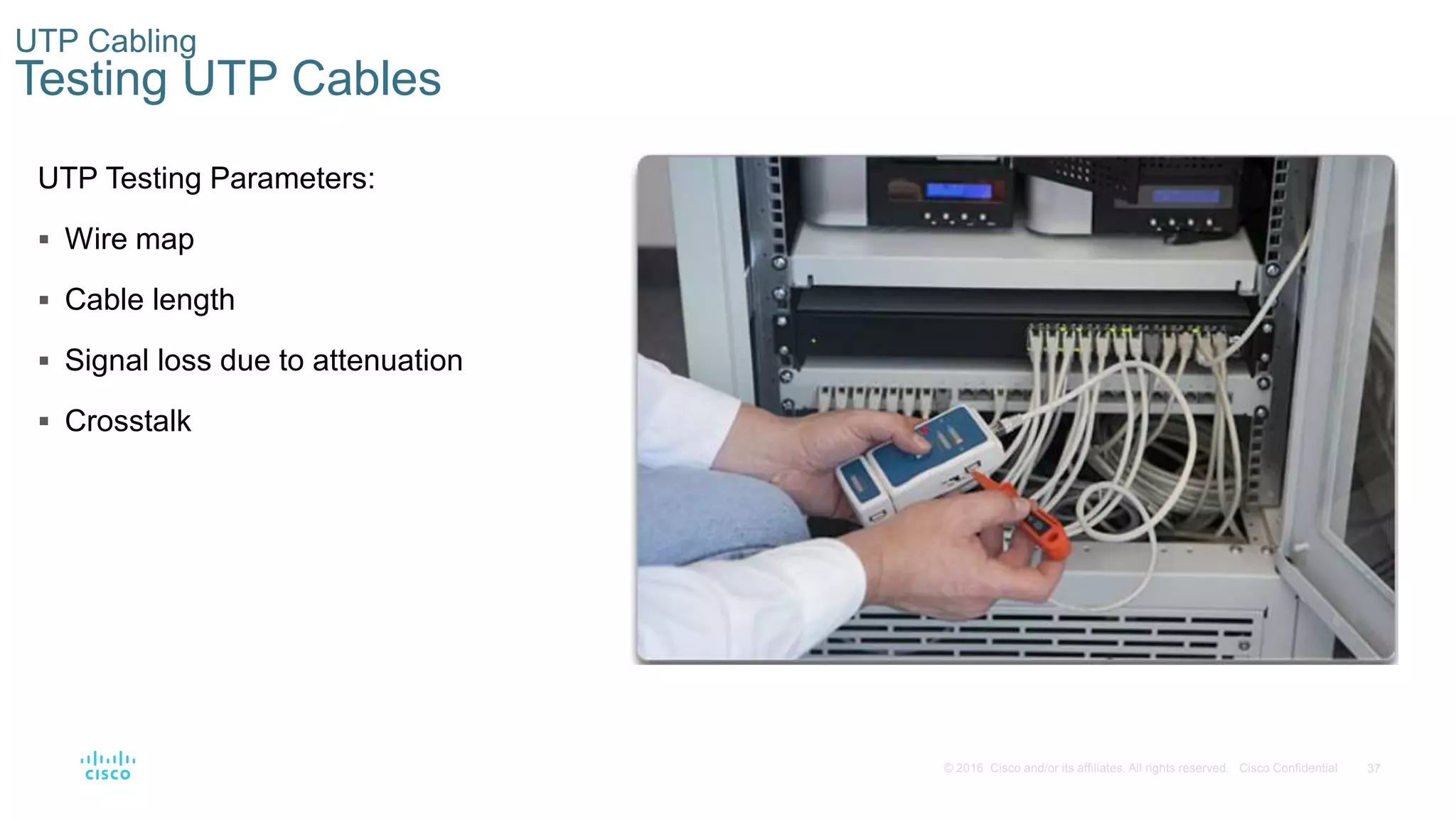 UTP Cabling
Testing UTP Cables

UTP Testing Parameters:

▪ Wire map

▪ Cable length

▪ Signal loss due to attenuation

▪ Crosstalk

CISCO

© 2016 Cisco and/or its affiliates. All rights reserved. Cisco Confidential 37