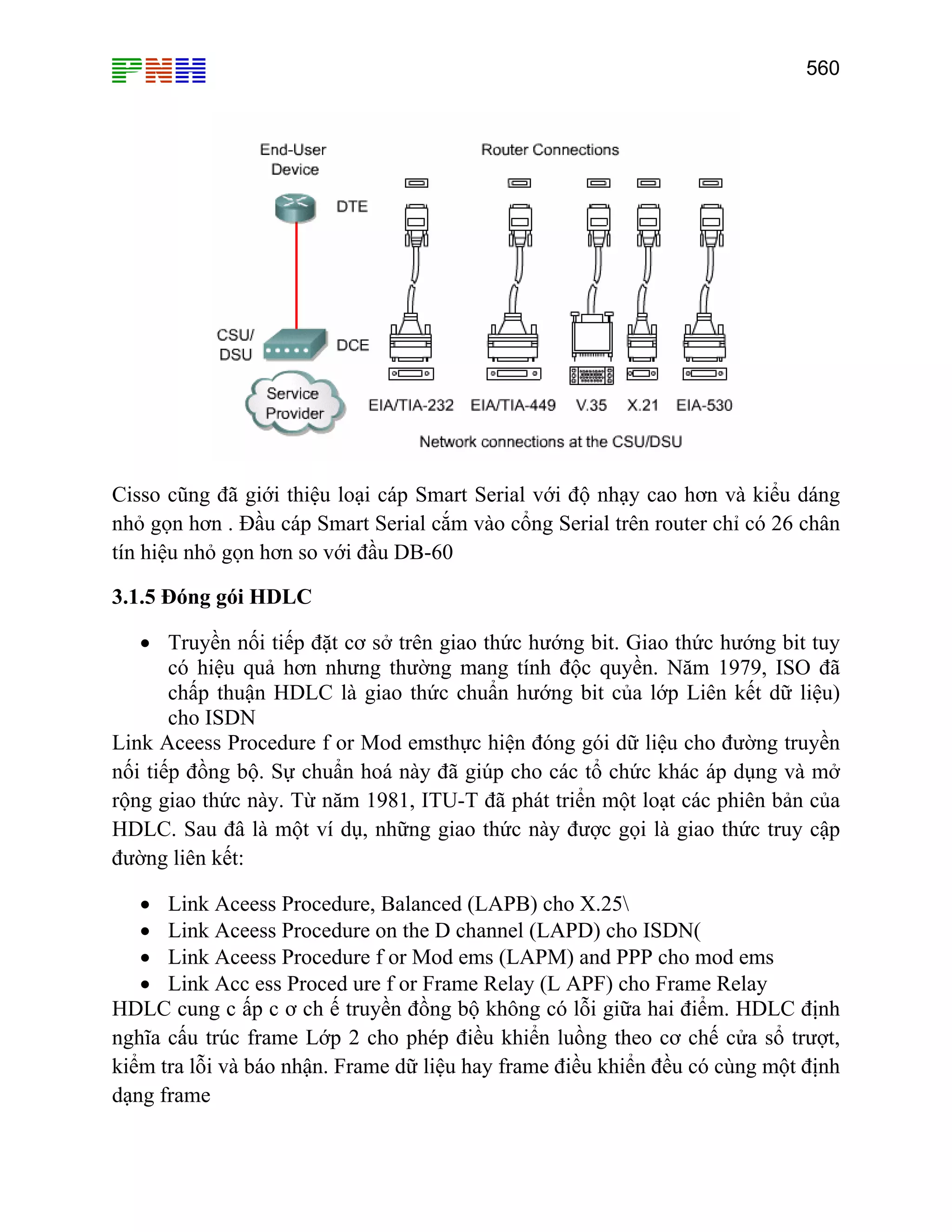 PNH

560

End-User Device

Router Connections

DTE

CSU/ DSU

DCE

Service Provider

EIA/TIA-232

EIA/TIA-449

V.35

X.21

EIA-530

Network connections at the CSU/DSU

Cisso cũng đã giới thiệu loại cáp Smart Serial với độ nhạy cao hơn và kiểu dáng nhỏ gọn hơn . Đầu cáp Smart Serial cắm vào cổng Serial trên router chỉ có 26 chân tín hiệu nhỏ gọn hơn so với đầu DB-60

3.1.5 Đóng gói HDLC

• Truyền nối tiếp đặt cơ sở trên giao thức hướng bit. Giao thức hướng bit tuy có hiệu quả hơn nhưng thường mang tính độc quyền. Năm 1979, ISO đã chấp thuận HDLC là giao thức chuẩn hướng bit của lớp Liên kết dữ liệu) cho ISDN

Link Aceess Procedure f or Mod emsthực hiện đóng gói dữ liệu cho đường truyền nối tiếp đồng bộ. Sự chuẩn hoá này đã giúp cho các tổ chức khác áp dụng và mở rộng giao thức này. Từ năm 1981, ITU-T đã phát triển một loạt các phiên bản của HDLC. Sau đâ là một ví dụ, những giao thức này được gọi là giao thức truy cập đường liên kết:

• Link Aceess Procedure, Balanced (LAPB) cho X.25\
• Link Aceess Procedure on the D channel (LAPD) cho ISDN(
• Link Aceess Procedure f or Mod ems (LAPM) and PPP cho mod ems
• Link Acc ess Proced ure f or Frame Relay (L APF) cho Frame Relay

HDLC cung c ấp c ơ ch ế truyền đồng bộ không có lỗi giữa hai điểm. HDLC định nghĩa cấu trúc frame Lớp 2 cho phép điều khiển luồng theo cơ chế cửa sổ trượt, kiểm tra lỗi và báo nhận. Frame dữ liệu hay frame điều khiển đều có cùng một định dạng frame