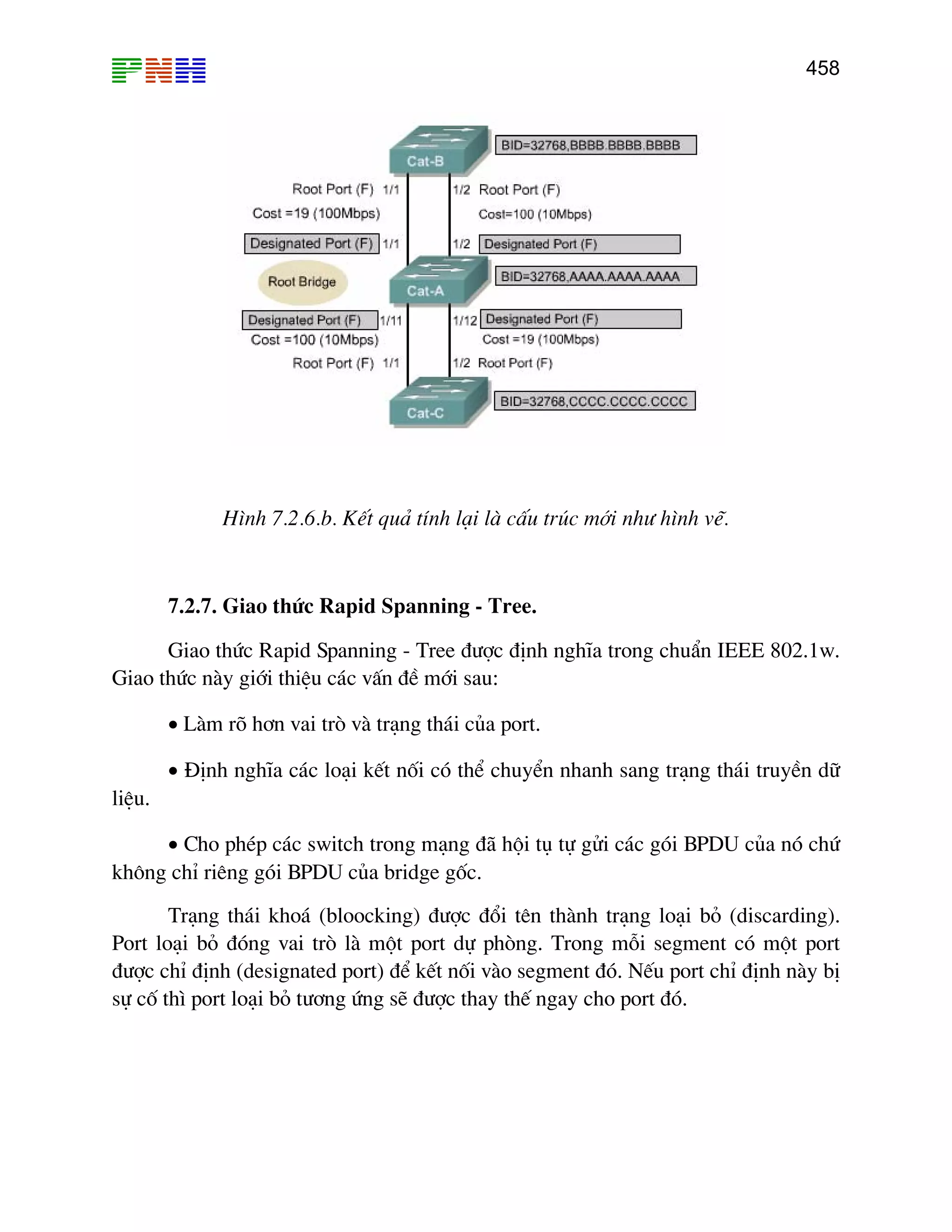 PNH

458

Cat-B

BID=32768,BBBB.BBBB.BBBB

Root Port (F) 1/1

Cost =19 (100Mbps)

1/2 Root Port (F)

Cost=100 (10Mbps)

Designated Port (F) 1/1

1/2 Designated Port (F)

Root Bridge

Cat-A

BID=32768,AAAA.AAAA.AAAA

Designated Port (F) 1/11

Cost =100 (10Mbps)

1/12 Designated Port (F)

Cost =19 (100Mbps)

Root Port (F) 1/1

1/2 Root Port (F)

Cat-C

BID=32768,CCCC.CCCC.CCCC

Hình 7.2.6.b. Kết quả tính lại là cấu trúc mới như hình vẽ.

7.2.7. Giao thức Rapid Spanning - Tree.

Giao thức Rapid Spanning - Tree được định nghĩa trong chuẩn IEEE 802.1w. Giao thức này giới thiệu các vấn đề mới sau:

• Làm rõ hơn vai trò và trạng thái của port.

• Định nghĩa các loại kết nối có thể chuyển nhanh sang trạng thái truyền dữ liệu.

• Cho phép các switch trong mạng đã hội tụ tự gửi các gói BPDU của nó chứ không chỉ riêng gói BPDU của bridge gốc.

Trạng thái khoá (bloocking) được đổi tên thành trạng loại bỏ (discarding). Port loại bỏ đóng vai trò là một port dự phòng. Trong mỗi segment có một port được chỉ định (designated port) để kết nối vào segment đó. Nếu port chỉ định này bị sự cố thì port loại bỏ tương ứng sẽ được thay thế ngay cho port đó.