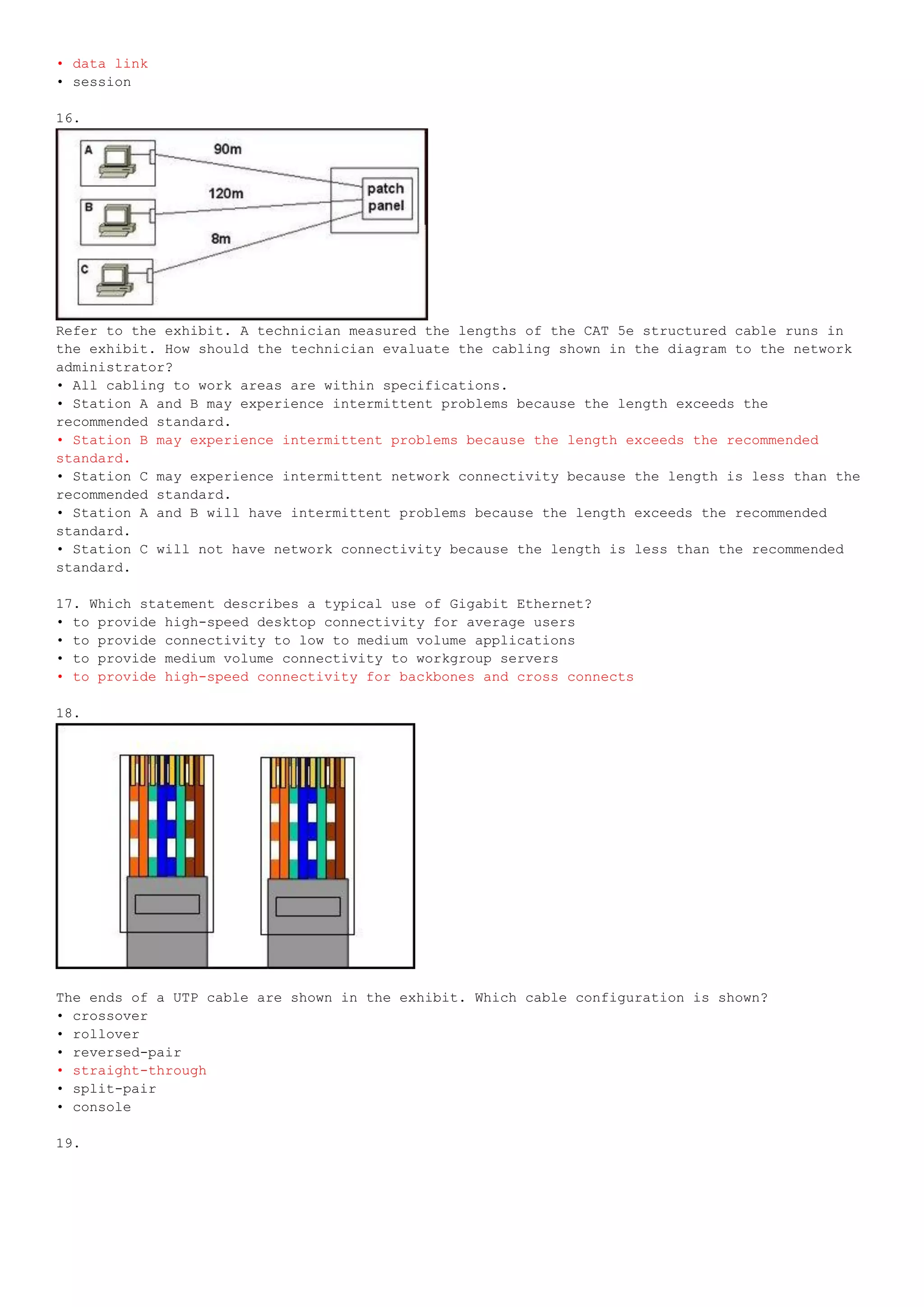 • data link
• session

16.

A
B
C
90m
120m
8m
patch panel

Refer to the exhibit. A technician measured the lengths of the CAT 5e structured cable runs in the exhibit. How should the technician evaluate the cabling shown in the diagram to the network administrator?
• All cabling to work areas are within specifications.
• Station A and B may experience intermittent problems because the length exceeds the recommended standard.
• Station B may experience intermittent problems because the length exceeds the recommended standard.
• Station C may experience intermittent network connectivity because the length is less than the recommended standard.
• Station A and B will have intermittent problems because the length exceeds the recommended standard.
• Station C will not have network connectivity because the length is less than the recommended standard.

17. Which statement describes a typical use of Gigabit Ethernet?
• to provide high-speed desktop connectivity for average users
• to provide connectivity to low to medium volume applications
• to provide medium volume connectivity to workgroup servers
• to provide high-speed connectivity for backbones and cross connects

18.

The ends of a UTP cable are shown in the exhibit. Which cable configuration is shown?
• crossover
• rollover
• reversed-pair
• straight-through
• split-pair
• console

19.