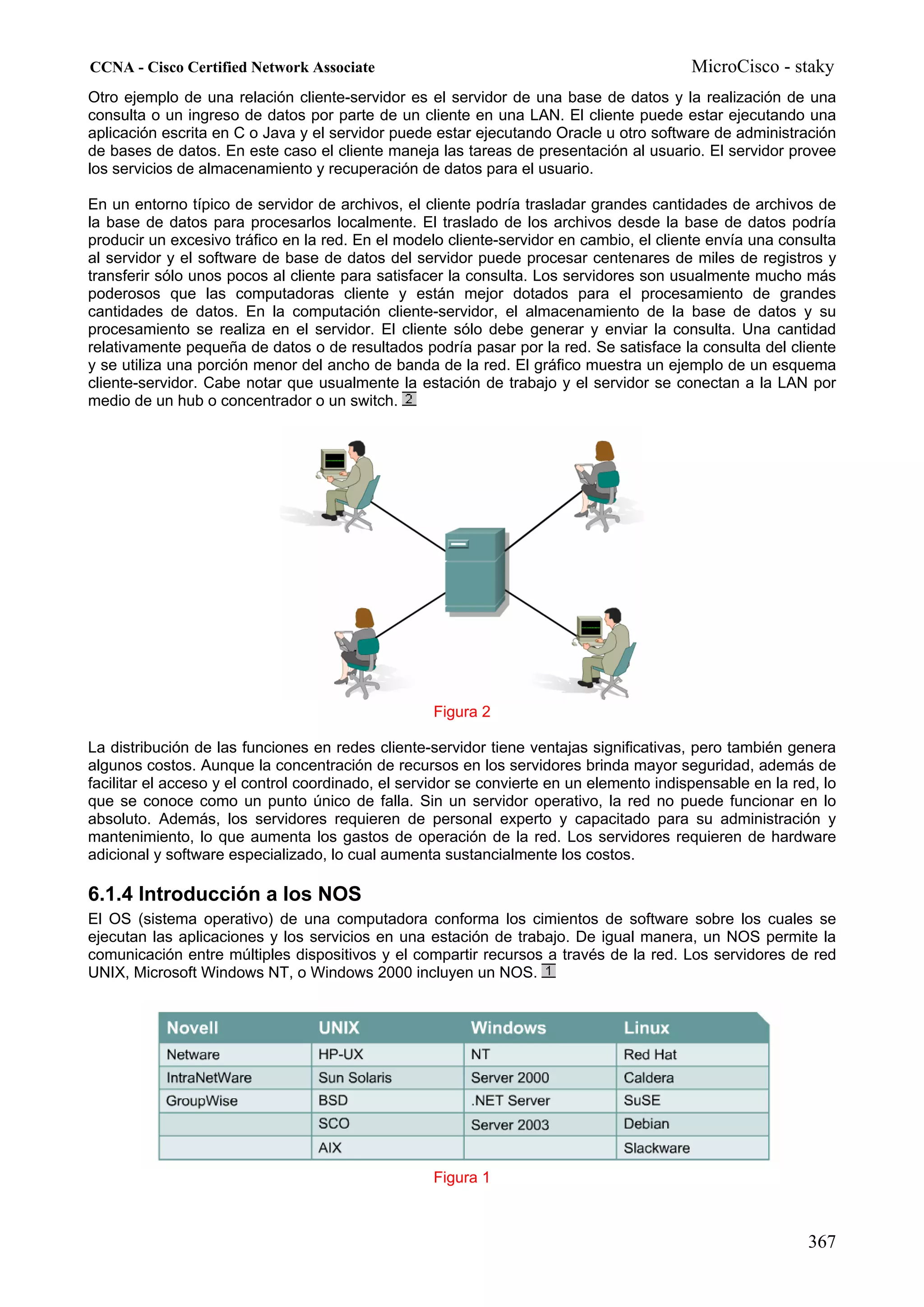 CCNA - Cisco Certified Network Associate MicroCisco - staky

Otro ejemplo de una relación cliente-servidor es el servidor de una base de datos y la realización de una consulta o un ingreso de datos por parte de un cliente en una LAN. El cliente puede estar ejecutando una aplicación escrita en C o Java y el servidor puede estar ejecutando Oracle u otro software de administración de bases de datos. En este caso el cliente maneja las tareas de presentación al usuario. El servidor provee los servicios de almacenamiento y recuperación de datos para el usuario.

En un entorno típico de servidor de archivos, el cliente podría trasladar grandes cantidades de archivos de la base de datos para procesarlos localmente. El traslado de los archivos desde la base de datos podría producir un excesivo tráfico en la red. En el modelo cliente-servidor en cambio, el cliente envía una consulta al servidor y el software de base de datos del servidor puede procesar centenares de miles de registros y transferir sólo unos pocos al cliente para satisfacer la consulta. Los servidores son usualmente mucho más poderosos que las computadoras cliente y están mejor dotados para el procesamiento de grandes cantidades de datos. En la computación cliente-servidor, el almacenamiento de la base de datos y su procesamiento se realiza en el servidor. El cliente sólo debe generar y enviar la consulta. Una cantidad relativamente pequeña de datos o de resultados podría pasar por la red. Se satisface la consulta del cliente y se utiliza una porción menor del ancho de banda de la red. El gráfico muestra un ejemplo de un esquema cliente-servidor. Cabe notar que usualmente la estación de trabajo y el servidor se conectan a la LAN por medio de un hub o concentrador o un switch. 2

Figura 2

La distribución de las funciones en redes cliente-servidor tiene ventajas significativas, pero también genera algunos costos. Aunque la concentración de recursos en los servidores brinda mayor seguridad, además de facilitar el acceso y el control coordinado, el servidor se convierte en un elemento indispensable en la red, lo que se conoce como un punto único de falla. Sin un servidor operativo, la red no puede funcionar en lo absoluto. Además, los servidores requieren de personal experto y capacitado para su administración y mantenimiento, lo que aumenta los gastos de operación de la red. Los servidores requieren de hardware adicional y software especializado, lo cual aumenta sustancialmente los costos.

6.1.4 Introducción a los NOS

El OS (sistema operativo) de una computadora conforma los cimientos de software sobre los cuales se ejecutan las aplicaciones y los servicios en una estación de trabajo. De igual manera, un NOS permite la comunicación entre múltiples dispositivos y el compartir recursos a través de la red. Los servidores de red UNIX, Microsoft Windows NT, o Windows 2000 incluyen un NOS. 1

| Novell | UNIX | Windows | Linux |
|---|---|---|---|
| Netware | HP-UX | NT | Red Hat |
| IntraNetWare | Sun Solaris | Server 2000 | Caldera |
| GroupWise | BSD | .NET Server | SuSE |
| | SCO | Server 2003 | Debian |
| | AIX | | Slackware |

Figura 1

367