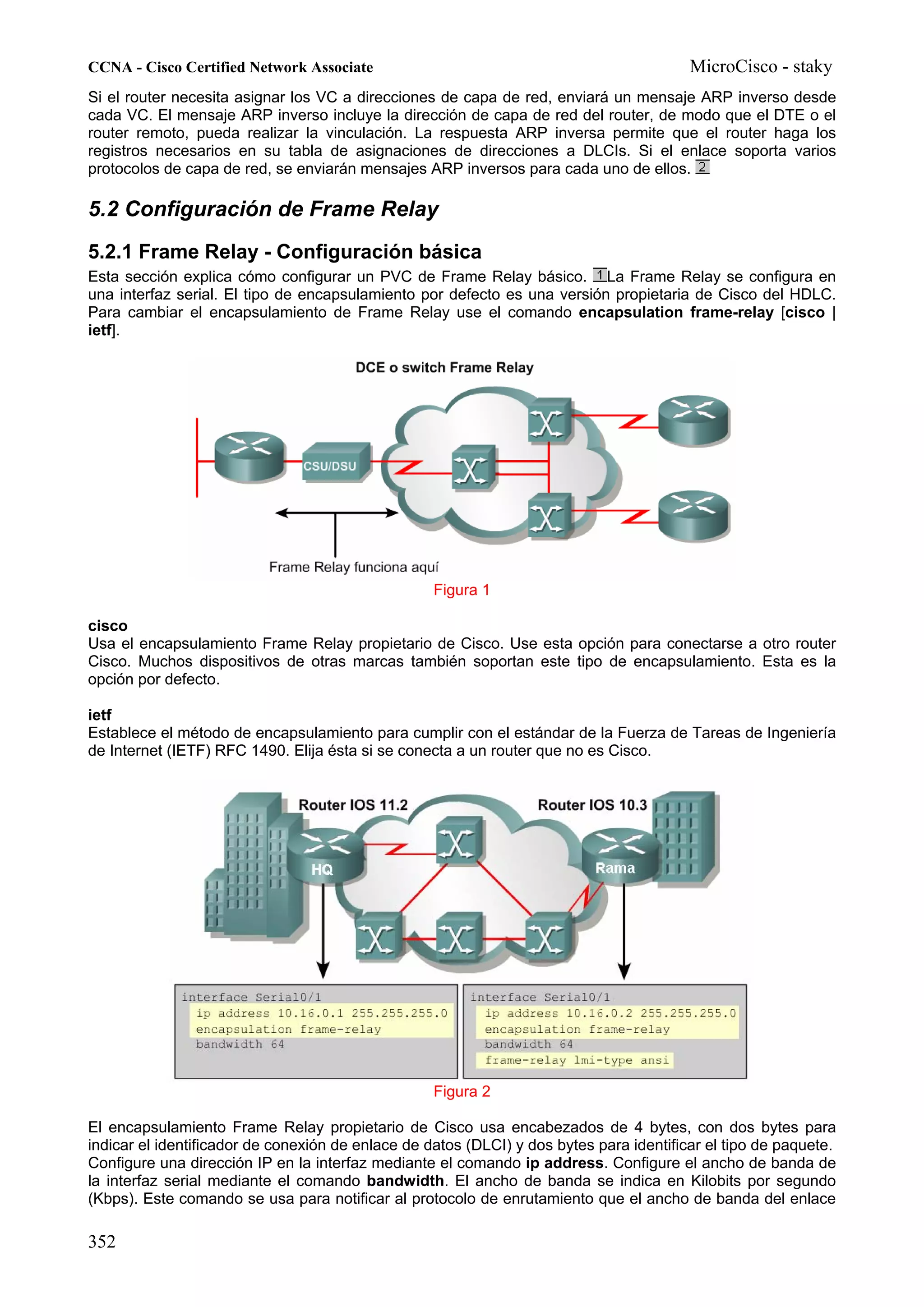 CCNA - Cisco Certified Network Associate
MicroCisco - staky

Si el router necesita asignar los VC a direcciones de capa de red, enviará un mensaje ARP inverso desde cada VC. El mensaje ARP inverso incluye la dirección de capa de red del router, de modo que el DTE o el router remoto, pueda realizar la vinculación. La respuesta ARP inversa permite que el router haga los registros necesarios en su tabla de asignaciones de direcciones a DLCIs. Si el enlace soporta varios protocolos de capa de red, se enviarán mensajes ARP inversos para cada uno de ellos. 2

5.2 Configuración de Frame Relay

5.2.1 Frame Relay - Configuración básica

Esta sección explica cómo configurar un PVC de Frame Relay básico. 1 La Frame Relay se configura en una interfaz serial. El tipo de encapsulamiento por defecto es una versión propietaria de Cisco del HDLC. Para cambiar el encapsulamiento de Frame Relay use el comando encapsulation frame-relay [cisco | ietf].

DCE o switch Frame Relay
CSU/DSU
Frame Relay funciona aquí
Figura 1

cisco
Usa el encapsulamiento Frame Relay propietario de Cisco. Use esta opción para conectarse a otro router Cisco. Muchos dispositivos de otras marcas también soportan este tipo de encapsulamiento. Esta es la opción por defecto.

ietf
Establece el método de encapsulamiento para cumplir con el estándar de la Fuerza de Tareas de Ingeniería de Internet (IETF) RFC 1490. Elija ésta si se conecta a un router que no es Cisco.

Router IOS 11.2
Router IOS 10.3
HQ
Rama

interface Serial0/1
ip address 10.16.0.1 255.255.255.0
encapsulation frame-relay
bandwidth 64

interface Serial0/1
ip address 10.16.0.2 255.255.255.0
encapsulation frame-relay
bandwidth 64
frame-relay lmi-type ansi

Figura 2

El encapsulamiento Frame Relay propietario de Cisco usa encabezados de 4 bytes, con dos bytes para indicar el identificador de conexión de enlace de datos (DLCI) y dos bytes para identificar el tipo de paquete. Configure una dirección IP en la interfaz mediante el comando ip address. Configure el ancho de banda de la interfaz serial mediante el comando bandwidth. El ancho de banda se indica en Kilobits por segundo (Kbps). Este comando se usa para notificar al protocolo de enrutamiento que el ancho de banda del enlace

352