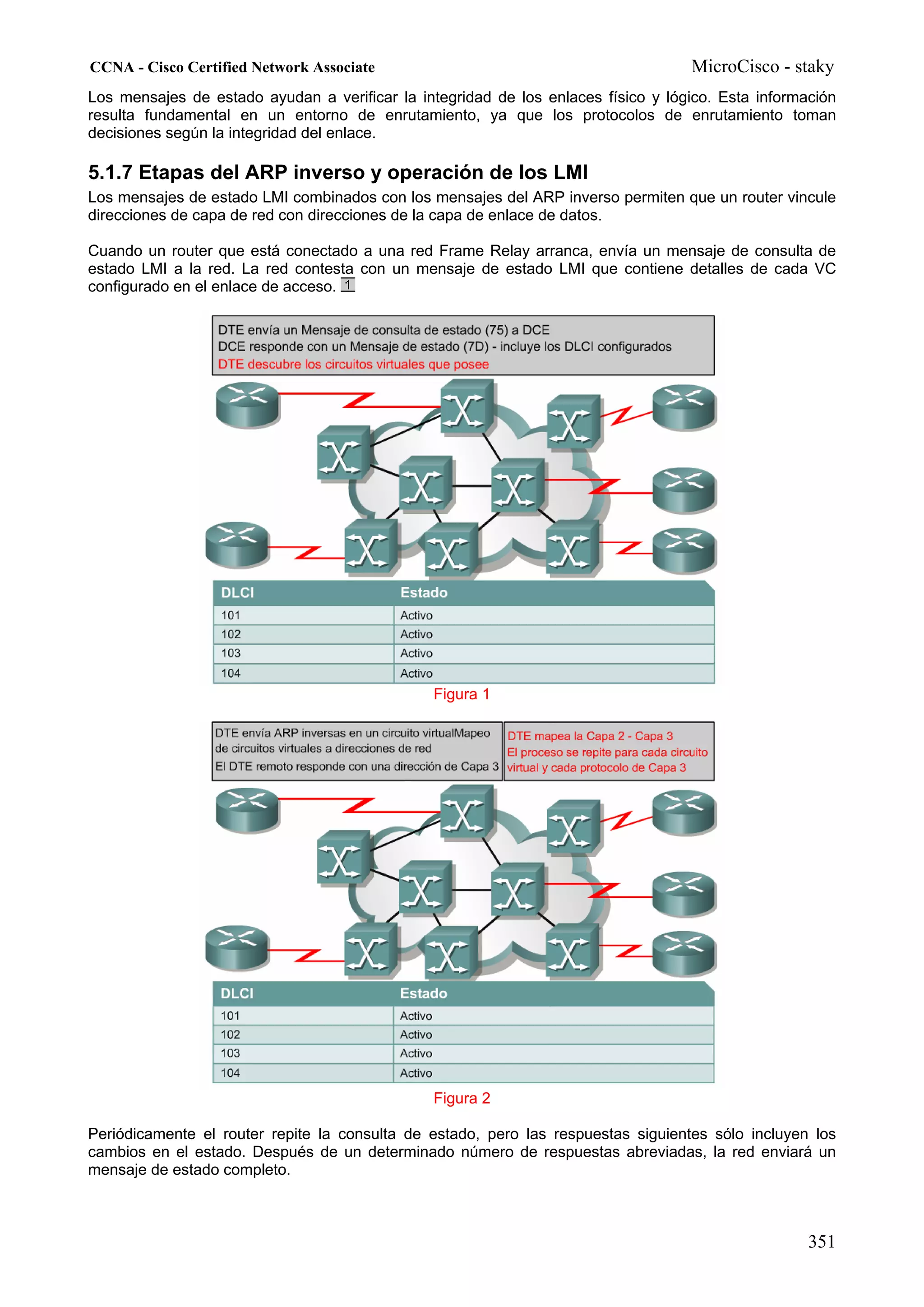 CCNA - Cisco Certified Network Associate
MicroCisco - staky

Los mensajes de estado ayudan a verificar la integridad de los enlaces físico y lógico. Esta información resulta fundamental en un entorno de enrutamiento, ya que los protocolos de enrutamiento toman decisiones según la integridad del enlace.

5.1.7 Etapas del ARP inverso y operación de los LMI

Los mensajes de estado LMI combinados con los mensajes del ARP inverso permiten que un router vincule direcciones de capa de red con direcciones de la capa de enlace de datos.

Cuando un router que está conectado a una red Frame Relay arranca, envía un mensaje de consulta de estado LMI a la red. La red contesta con un mensaje de estado LMI que contiene detalles de cada VC configurado en el enlace de acceso. 1

DTE envía un Mensaje de consulta de estado (75) a DCE
DCE responde con un Mensaje de estado (7D) - incluye los DLCI configurados
DTE descubre los circuitos virtuales que posee

| DLCI | Estado |
|---|---|
| 101 | Activo |
| 102 | Activo |
| 103 | Activo |
| 104 | Activo |

Figura 1

DTE envía ARP inversas en un circuito virtualMapeo de circuitos virtuales a direcciones de red
El DTE remoto responde con una dirección de Capa 3

DTE mapea la Capa 2 - Capa 3
El proceso se repite para cada circuito virtual y cada protocolo de Capa 3

| DLCI | Estado |
|---|---|
| 101 | Activo |
| 102 | Activo |
| 103 | Activo |
| 104 | Activo |

Figura 2

Periódicamente el router repite la consulta de estado, pero las respuestas siguientes sólo incluyen los cambios en el estado. Después de un determinado número de respuestas abreviadas, la red enviará un mensaje de estado completo.

351